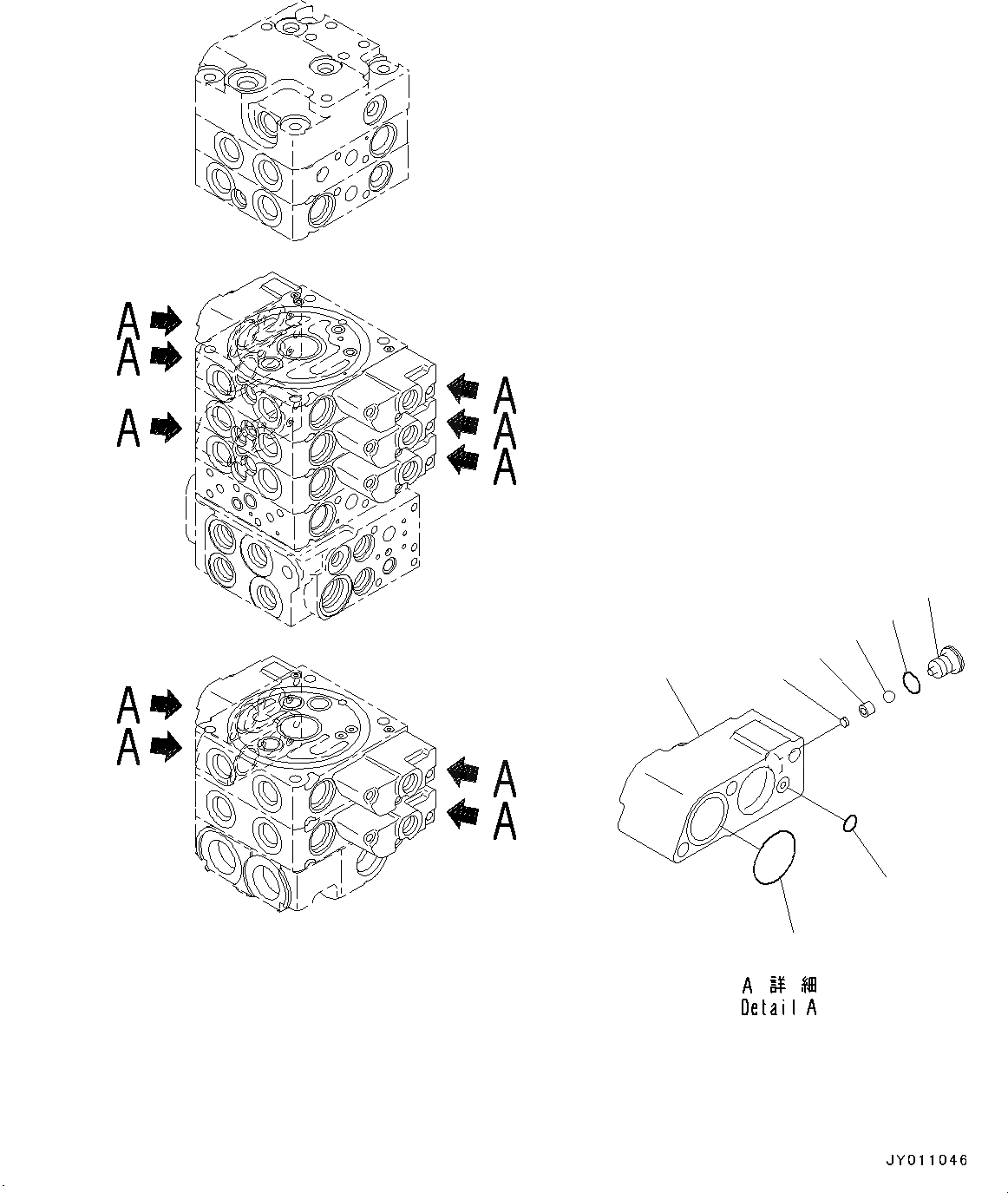 A
A
A
A
A
A

A
A
A
A

A 詳 細
Detail A

JY011046