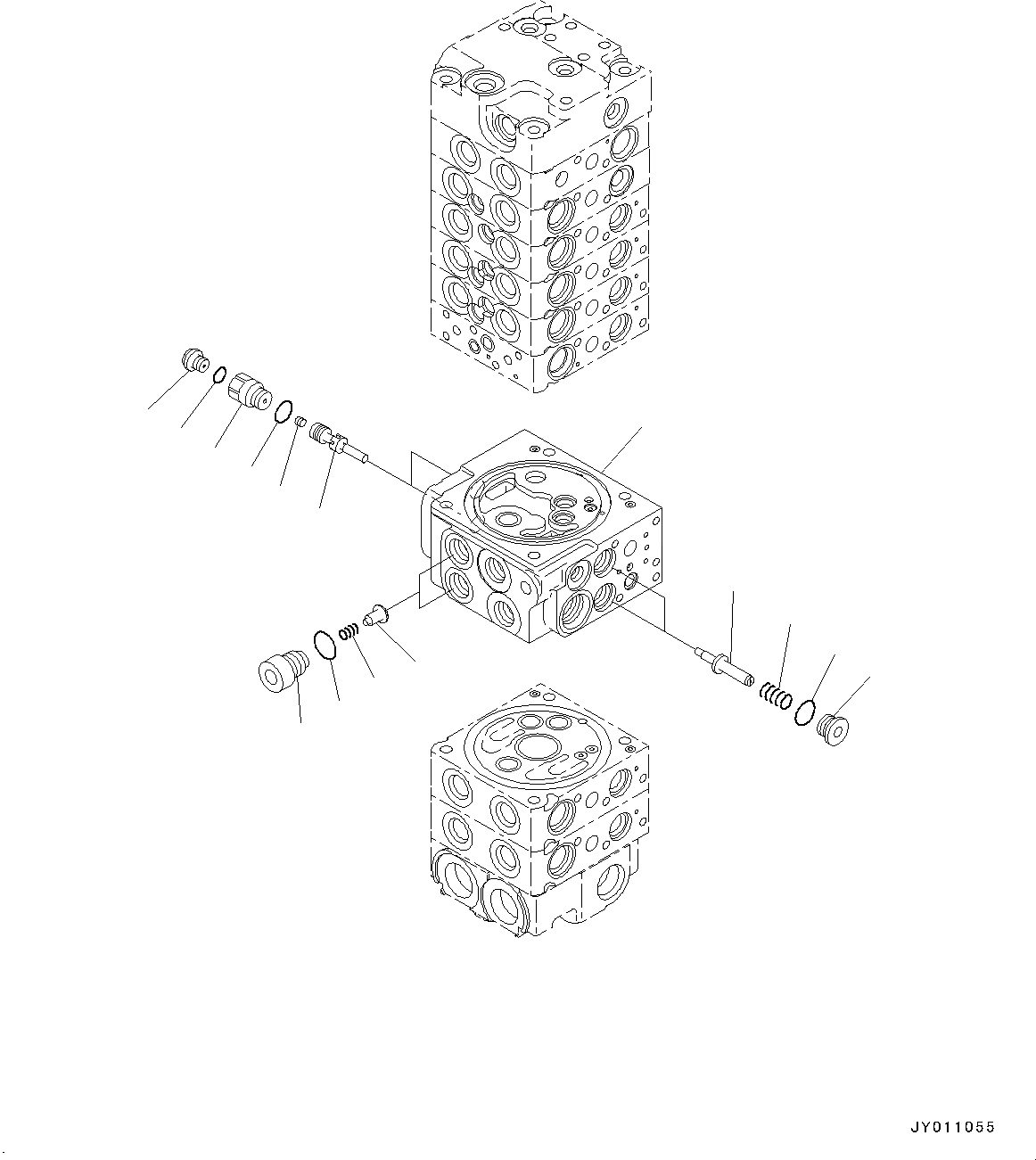 JY011055