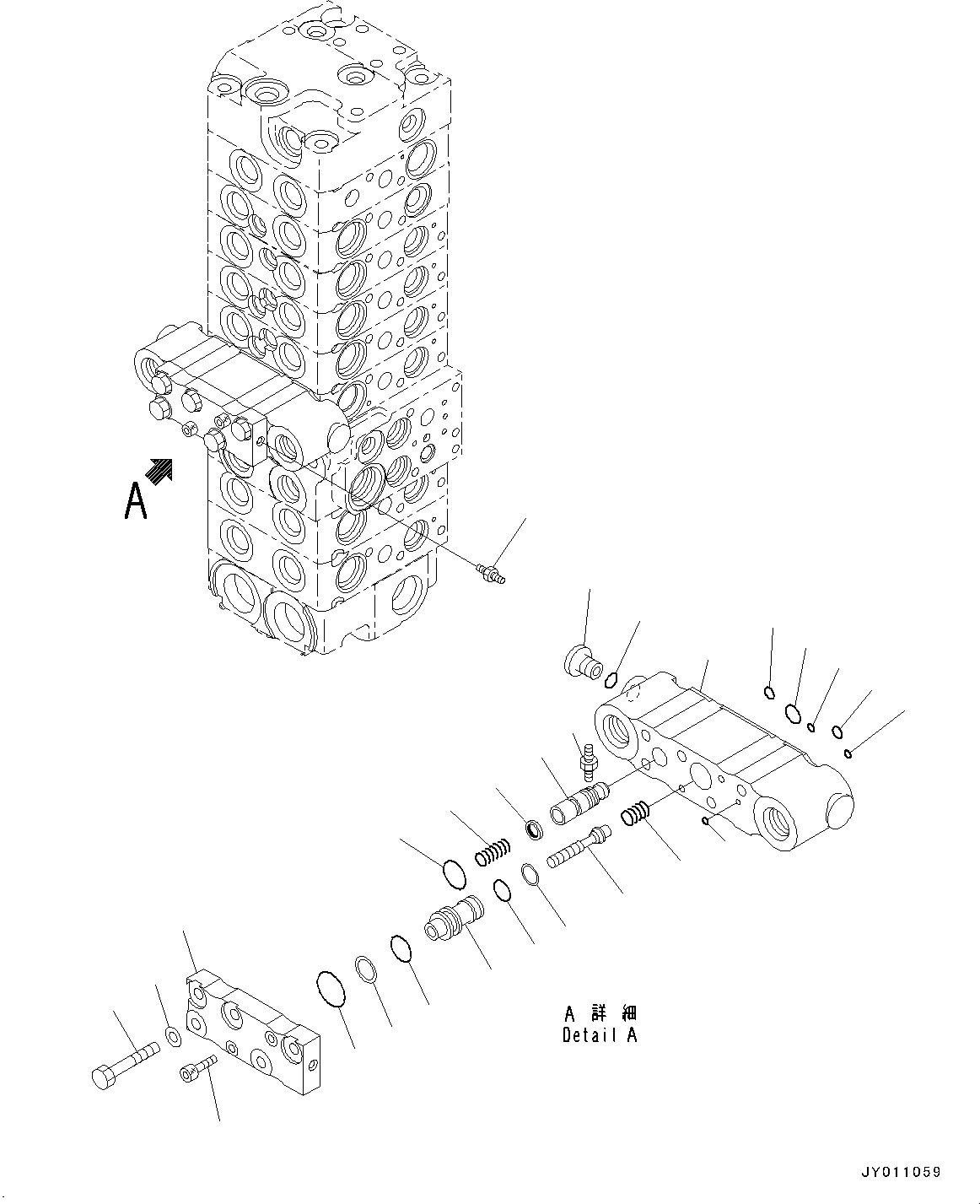 A

A 詳 細
Detail A

JY011059