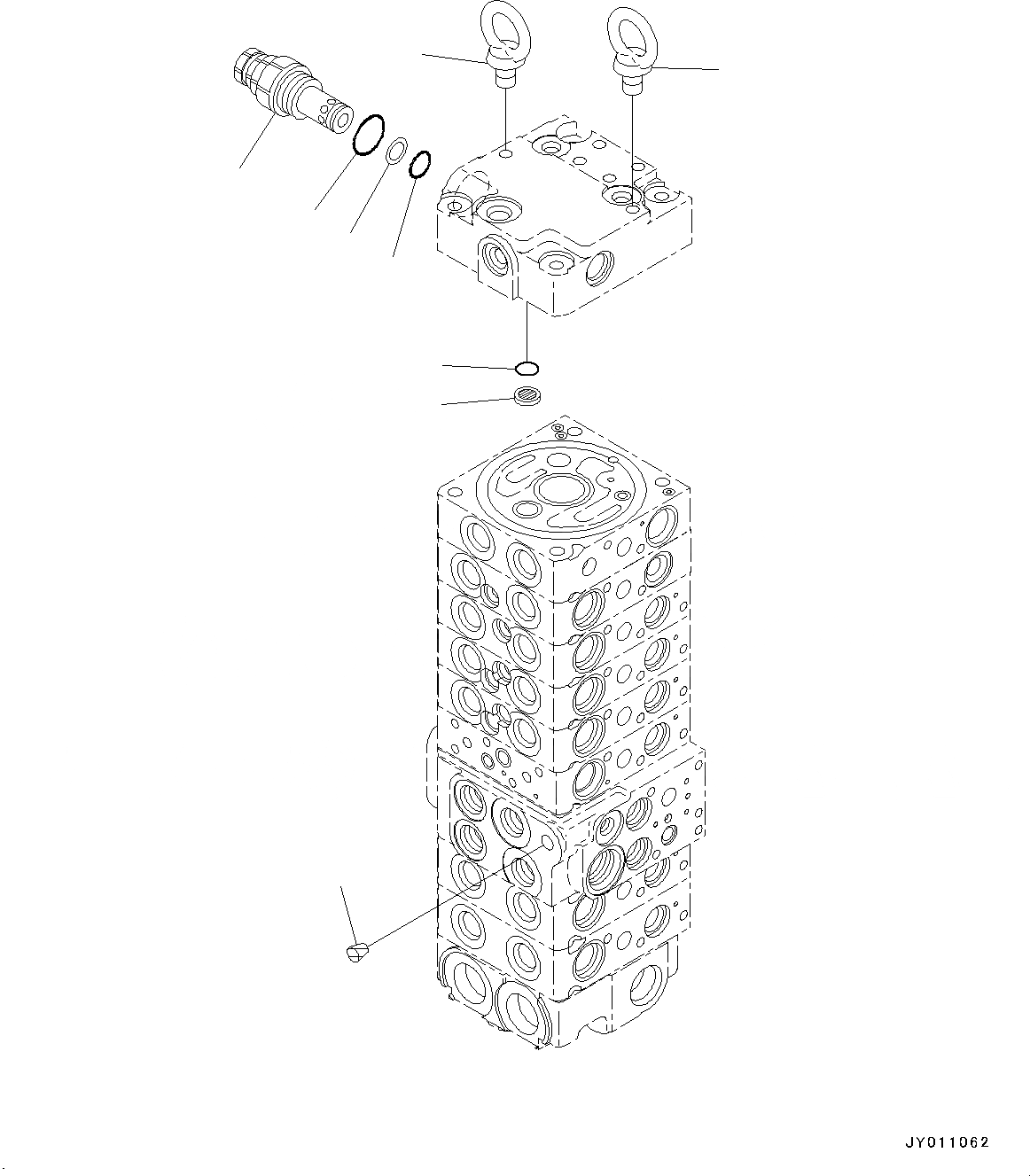 JY011062