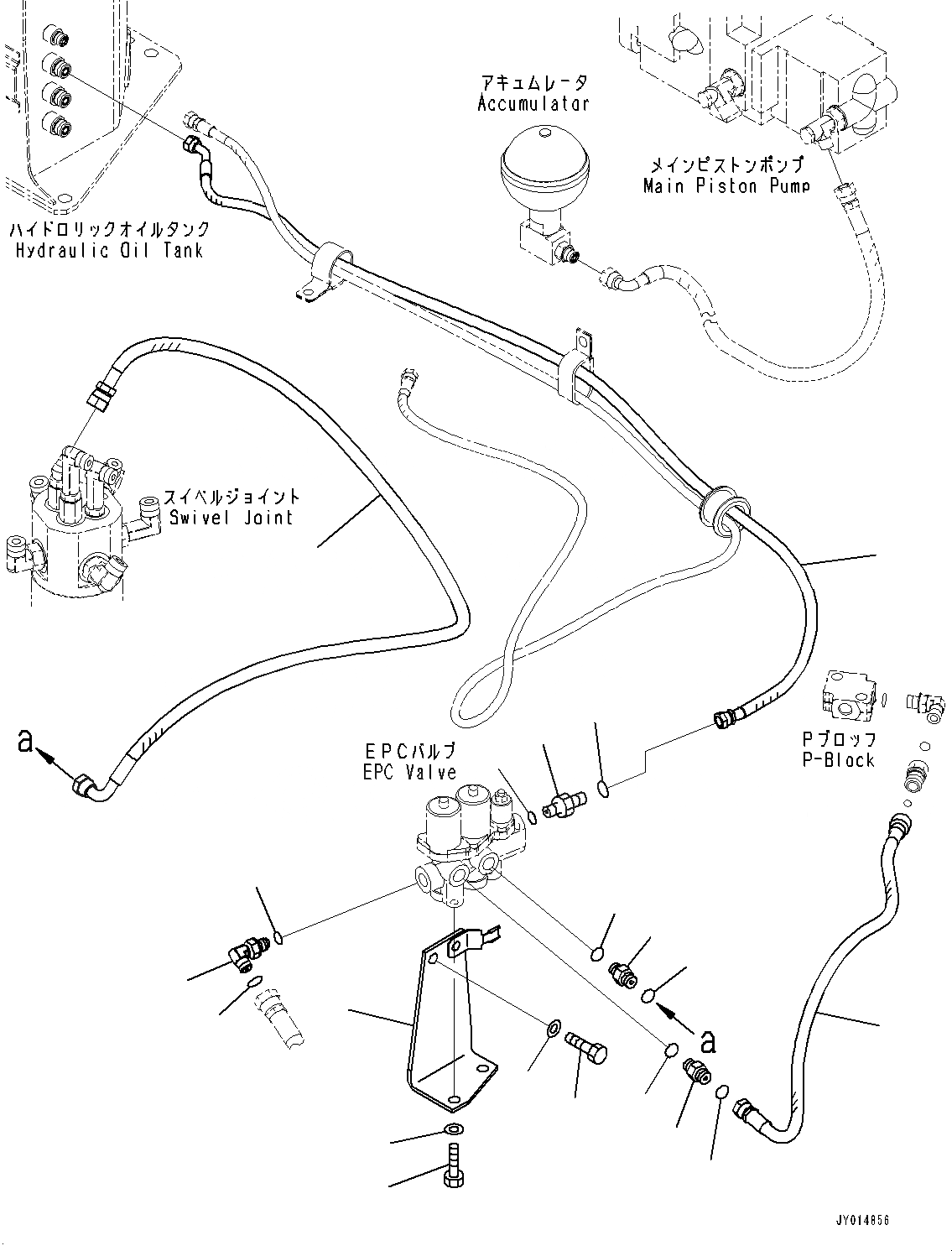 アキュムレータ
Accumulator

メインピストンポンプ
Main Piston Pump

ハイドロリックオイルタンク
Hydraulic Oil Tank

スイベルジョイント
Swivel Joint

a

EPCバルブ
EPC Valve

Pブロック
P-Block

a

JY014856