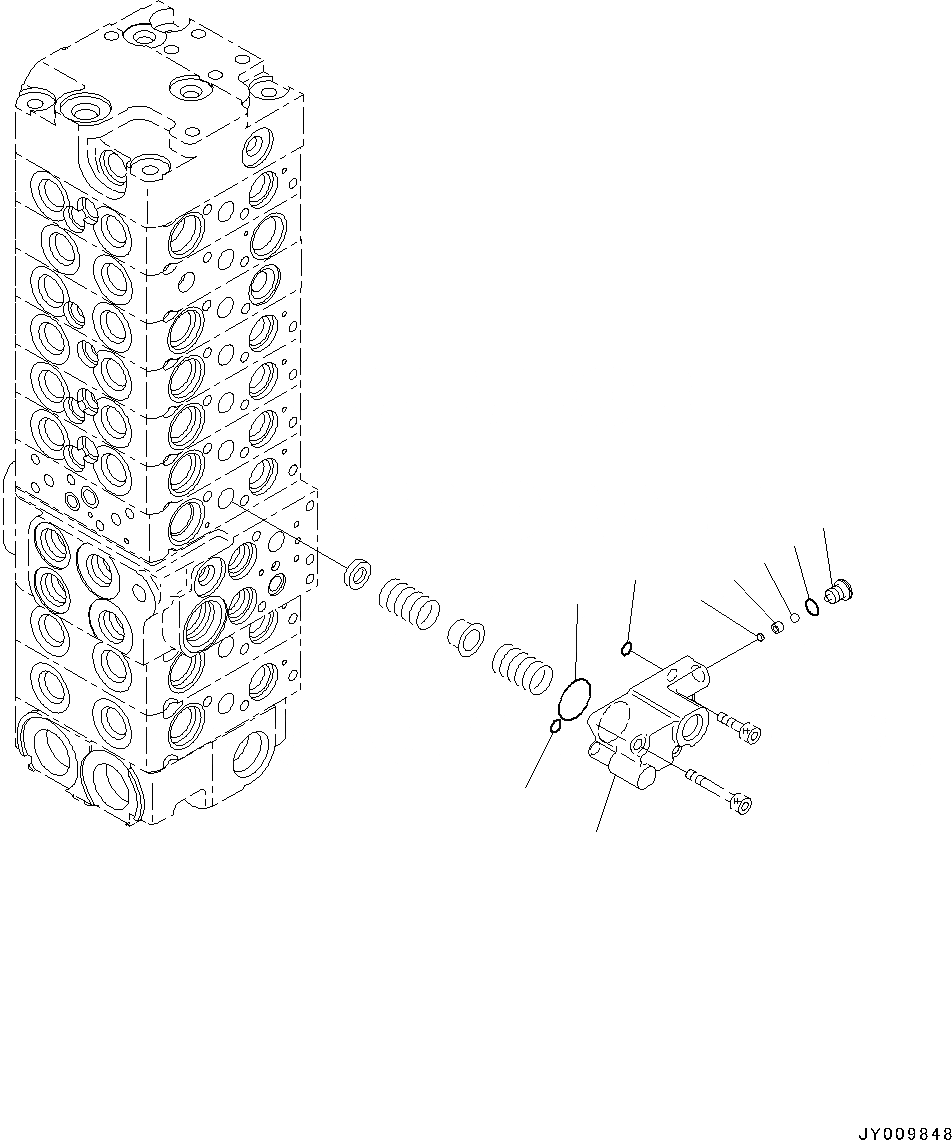 JY009848