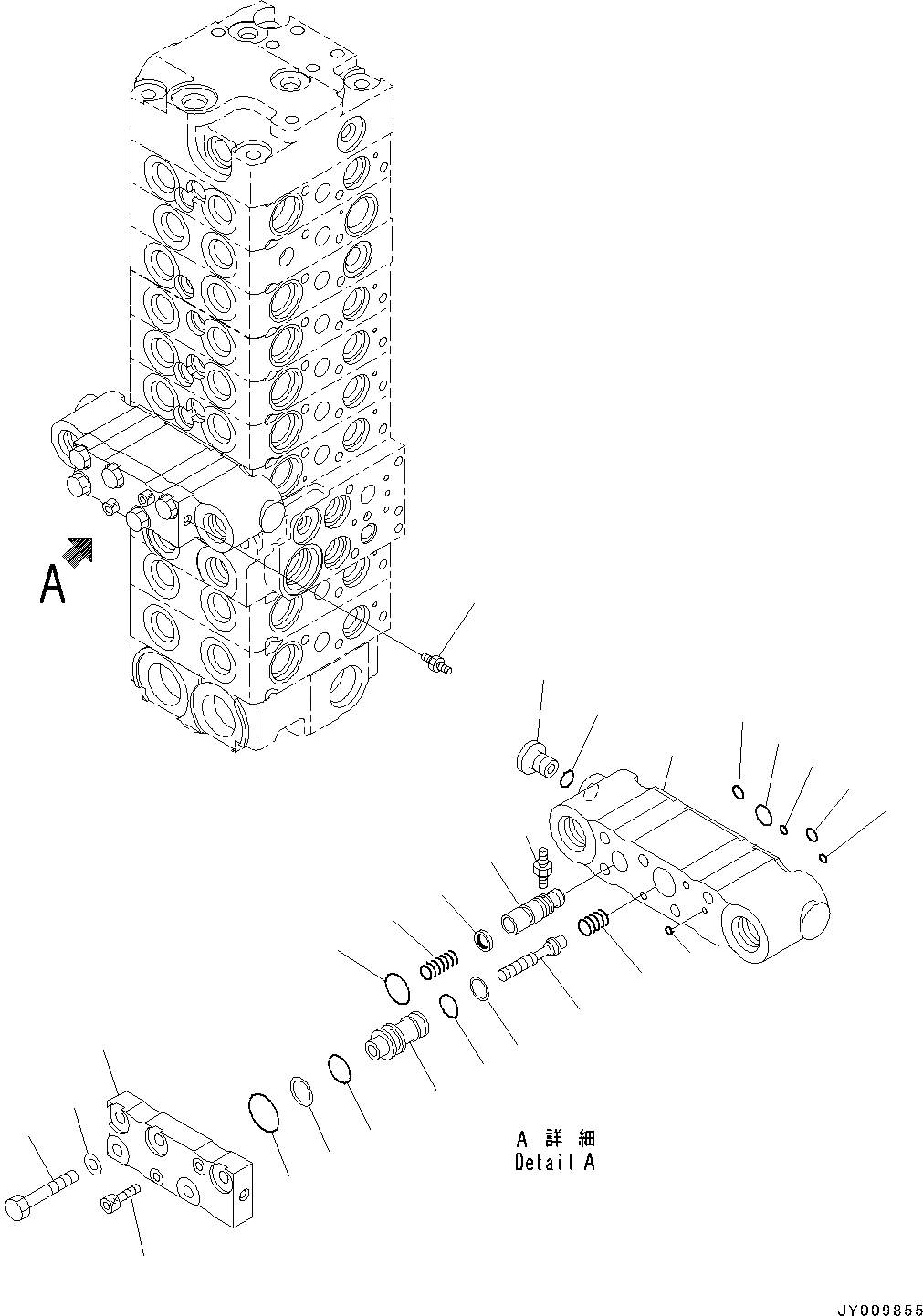 A

A 詳 細
Detail A

JY009855