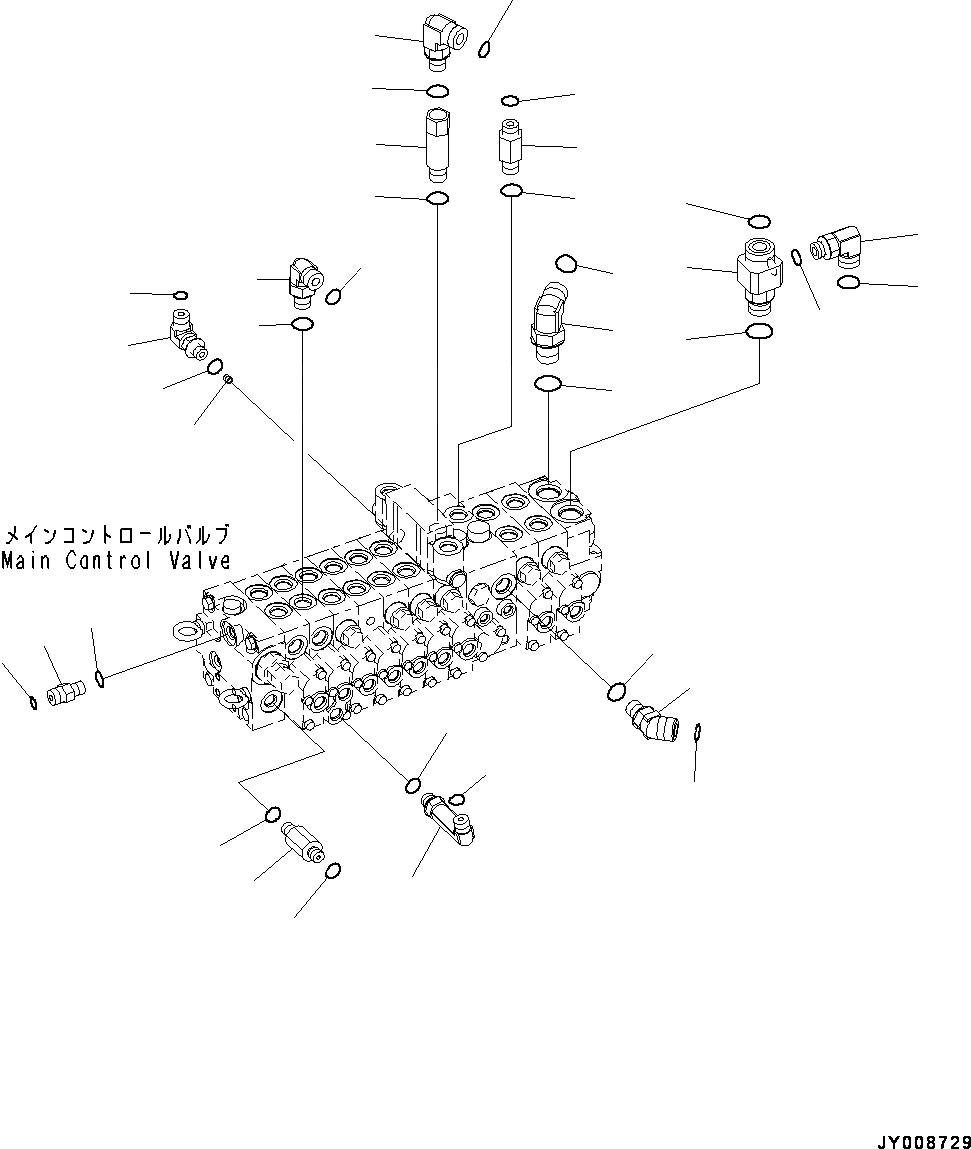 メインコントロールバルブ
Main Control Valve

JY008729