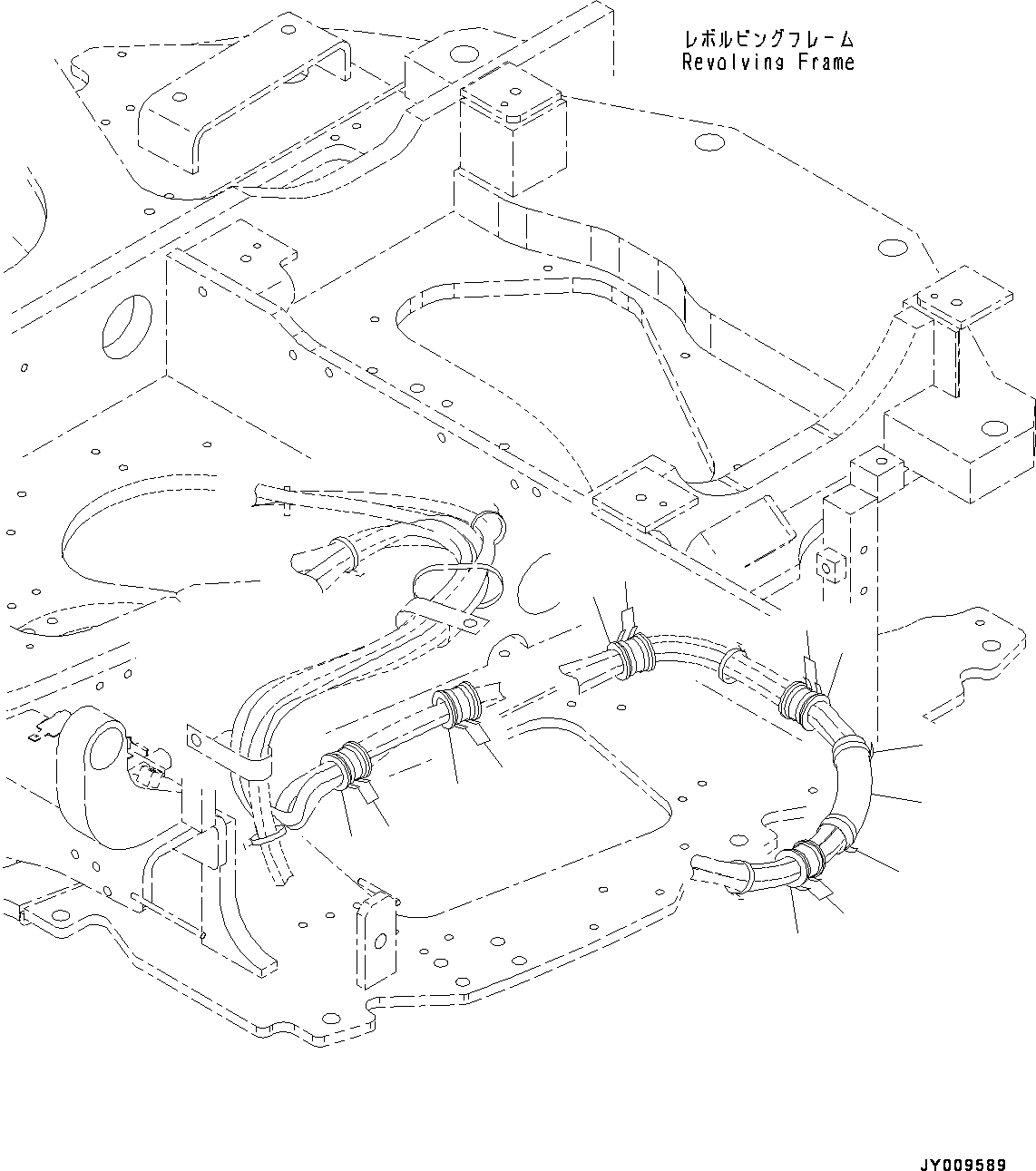 レボルビングフレーム
Revolving Frame

JY009589