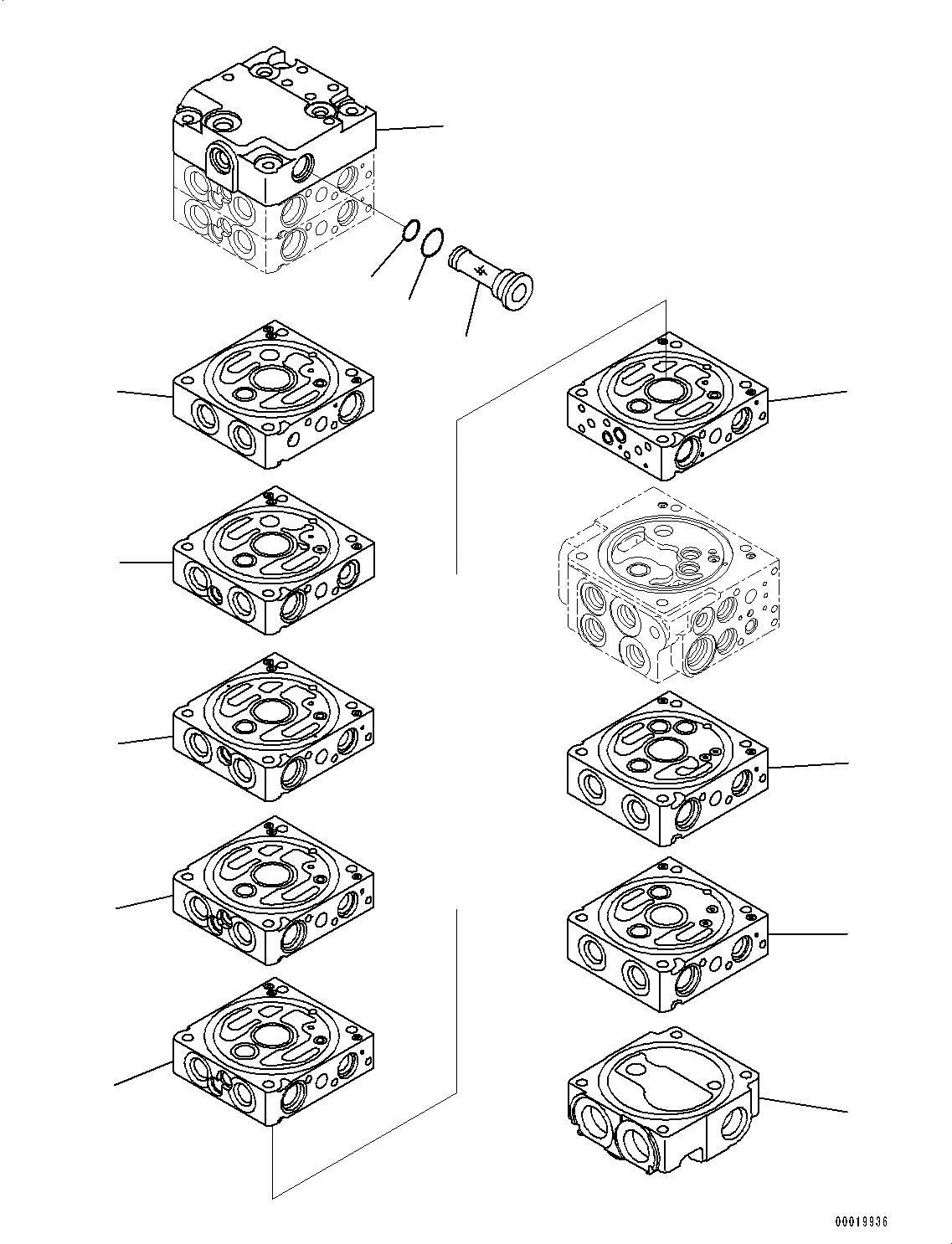 00019936