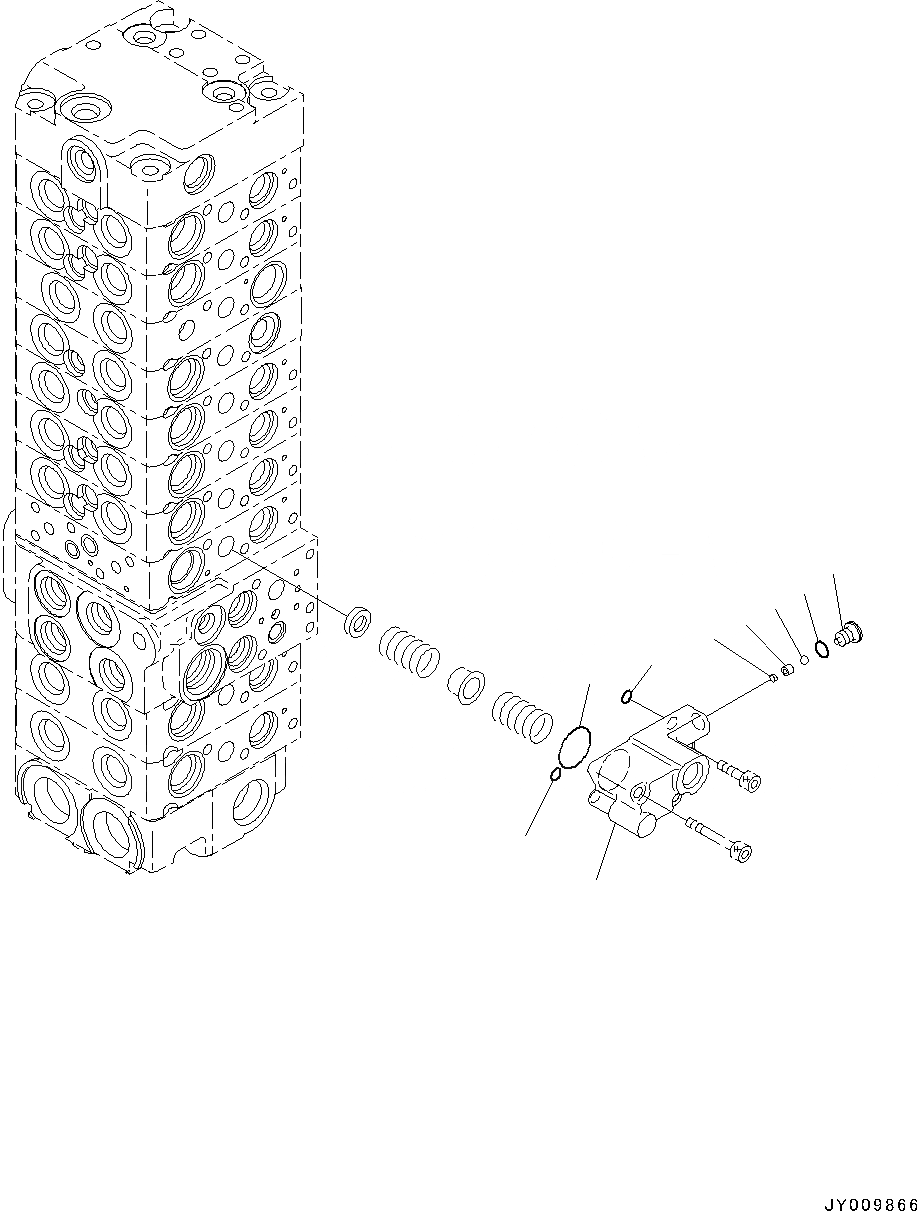 JY009866