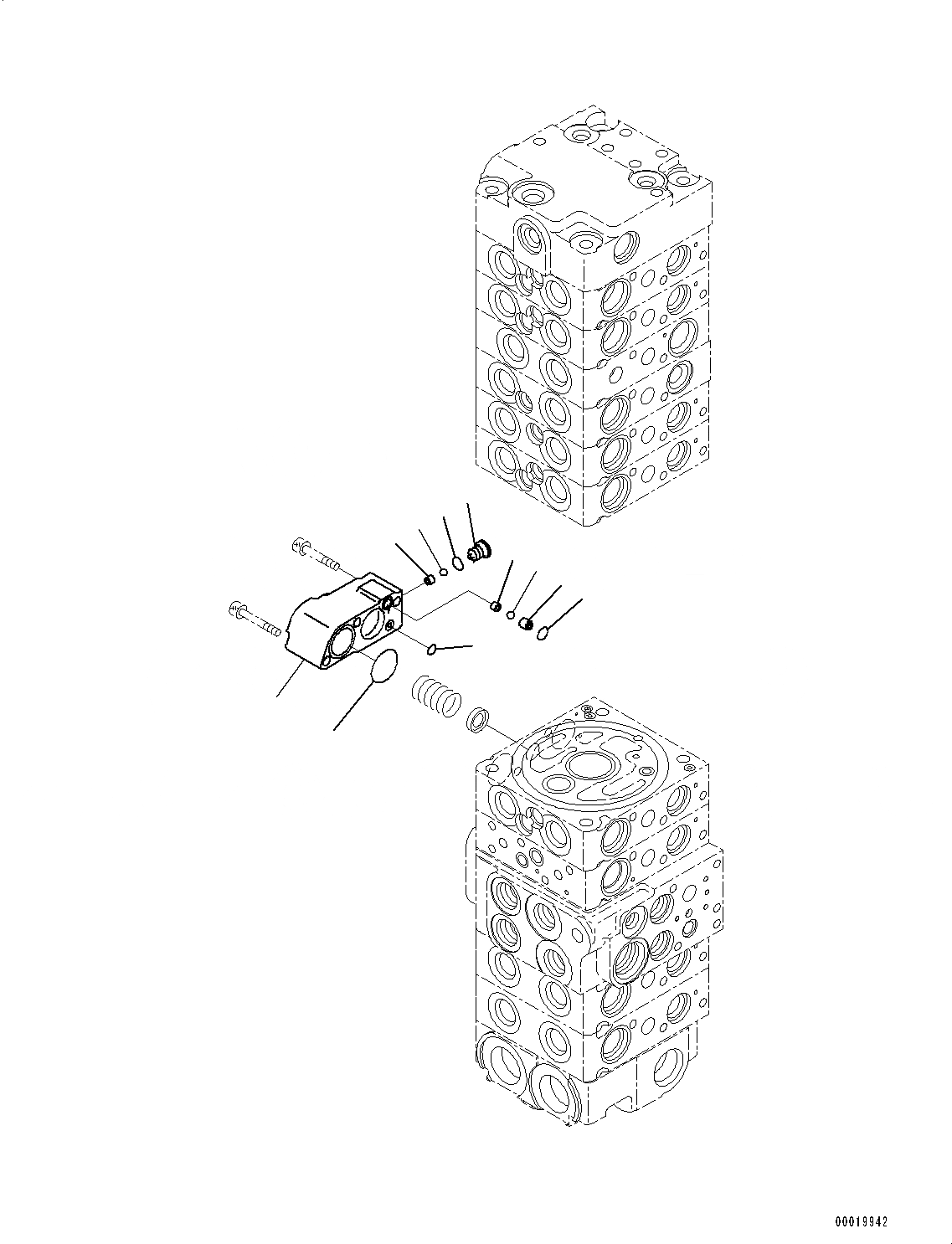 00019942