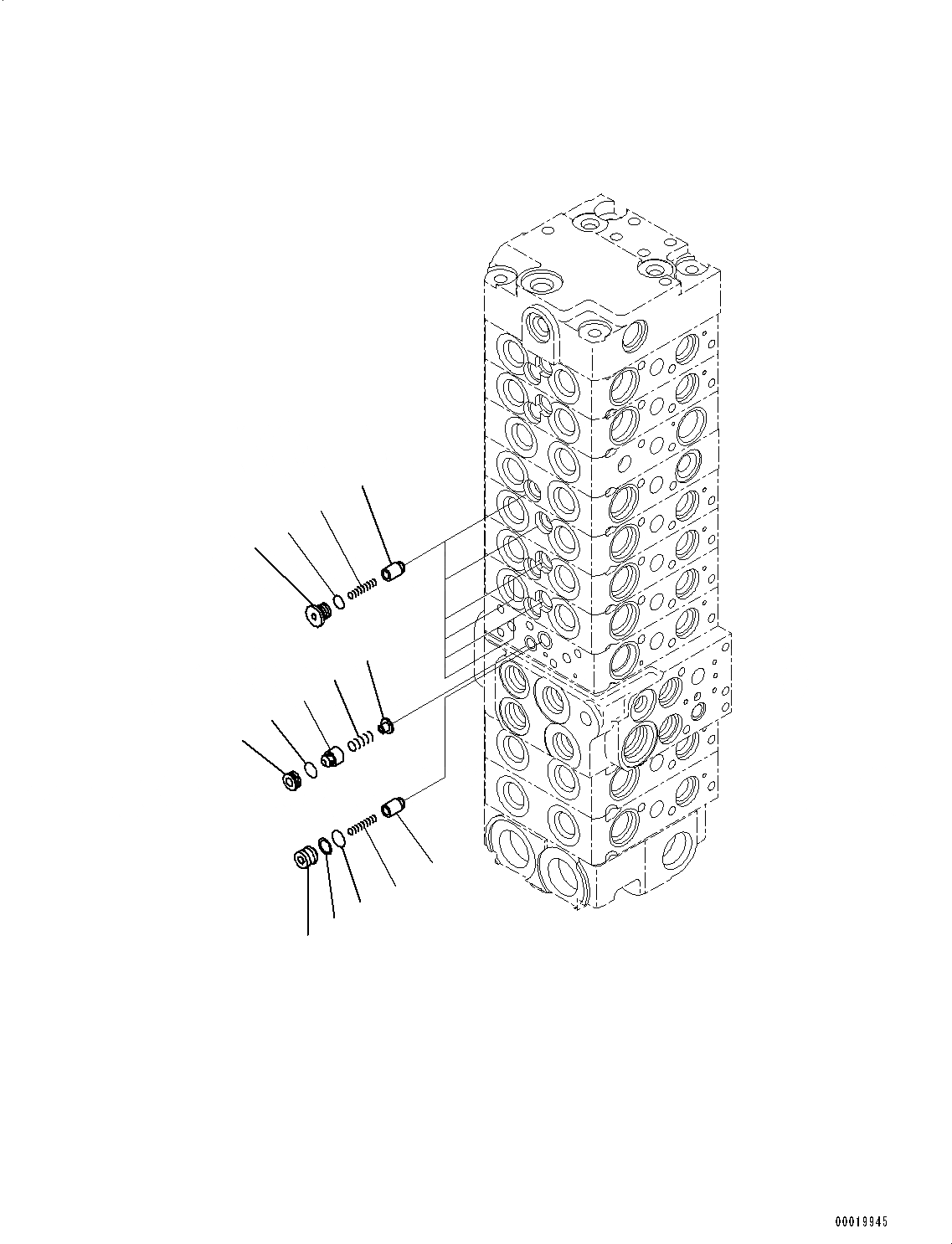 00019945