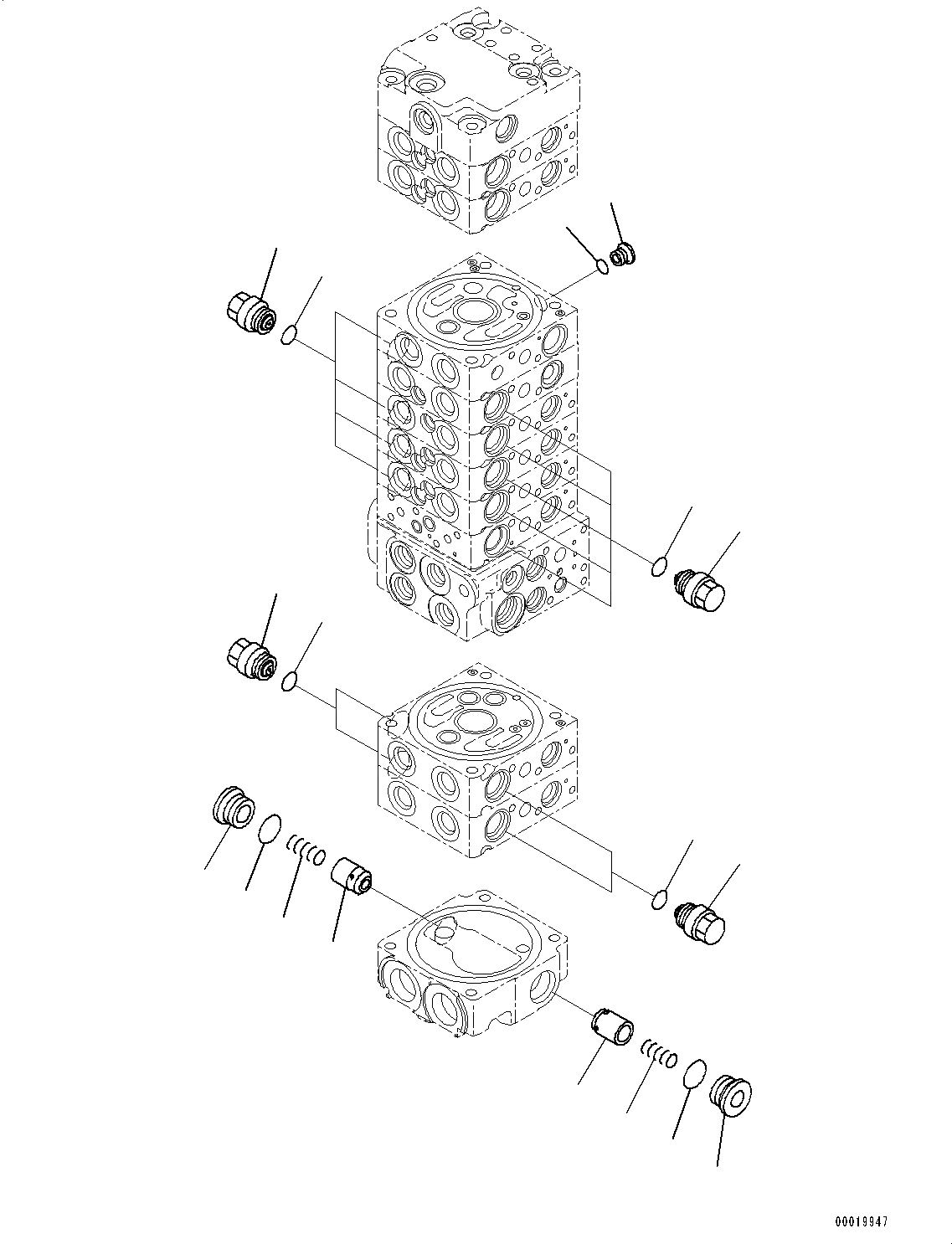 00019947