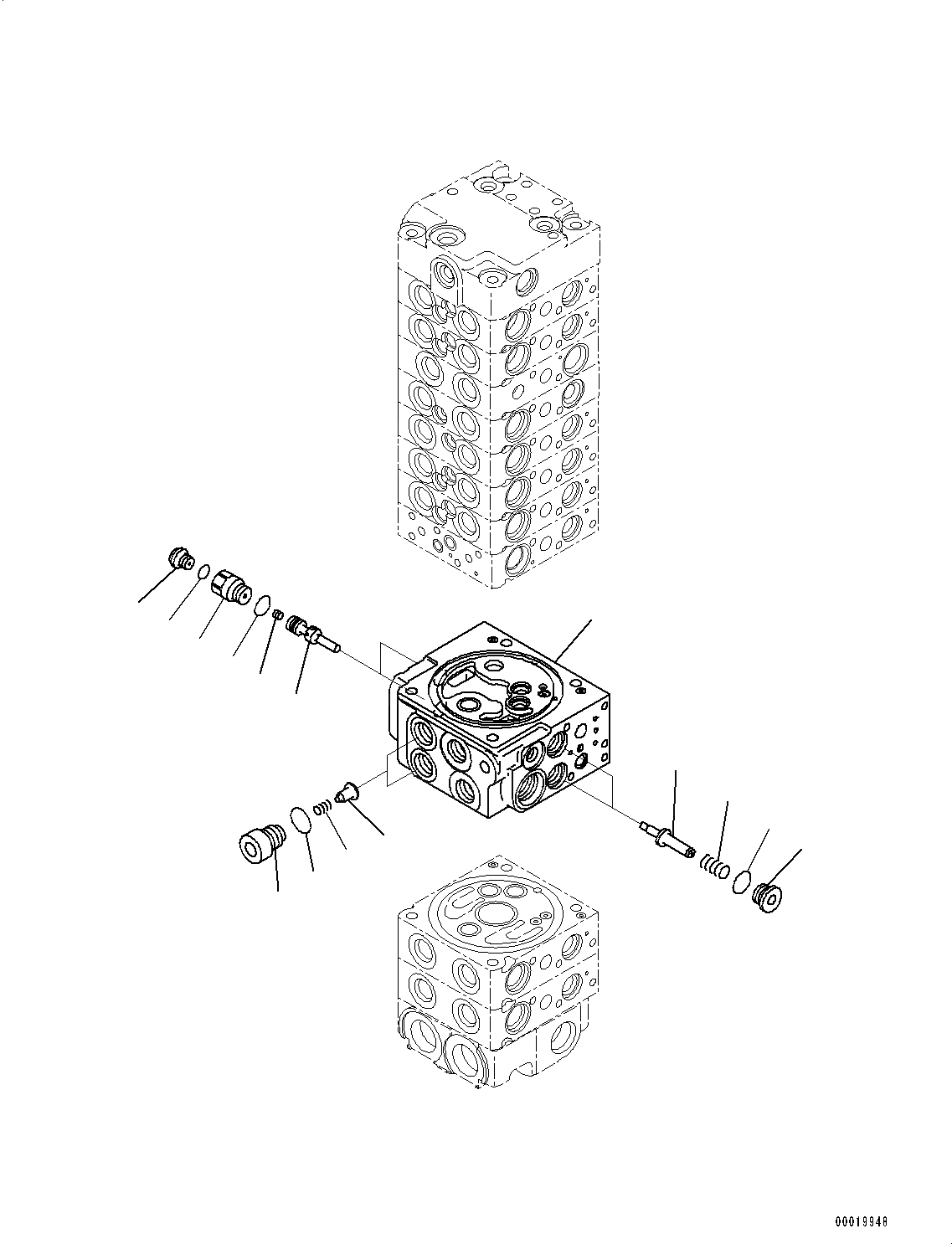 00019948