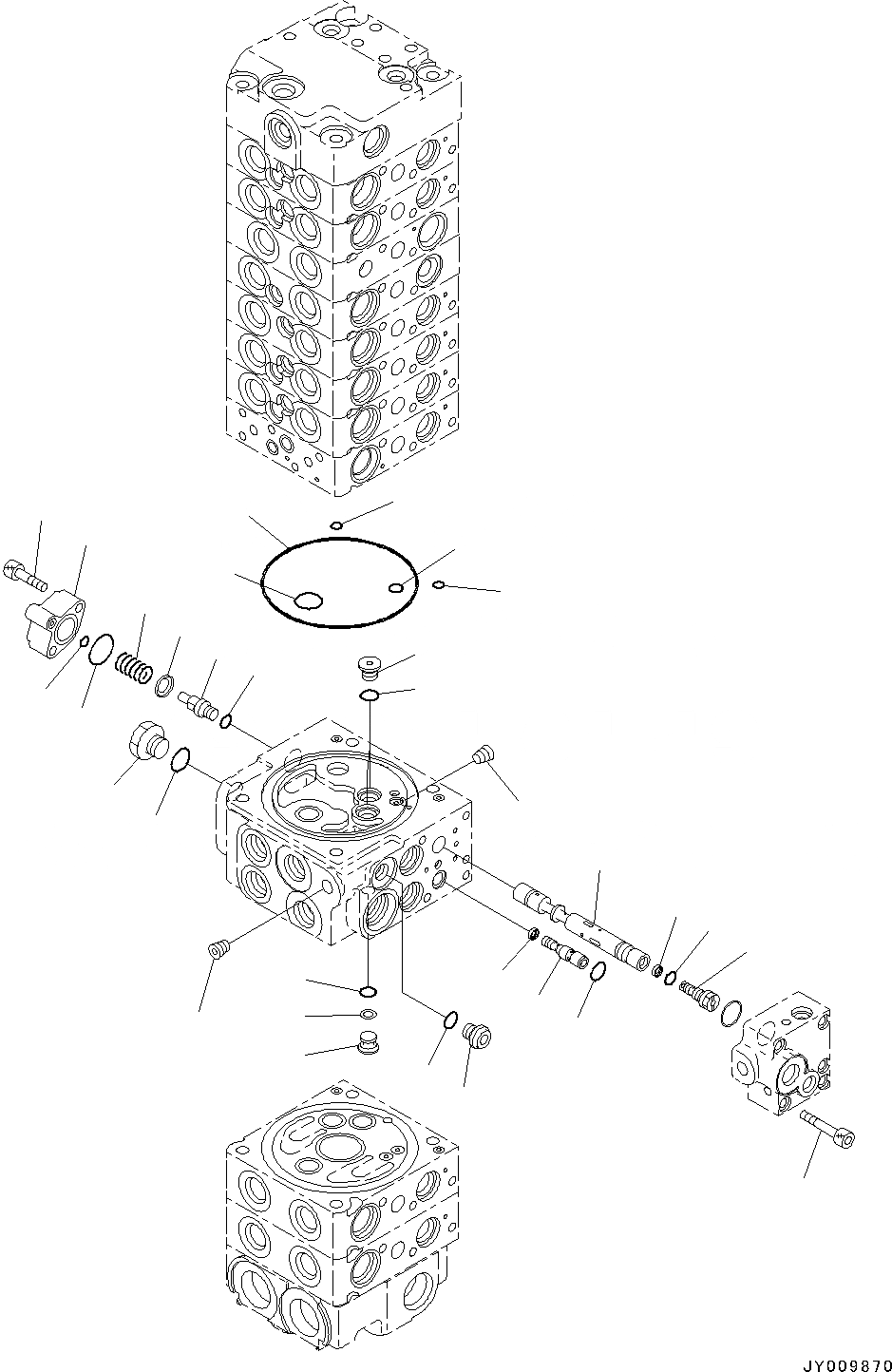 JY009870