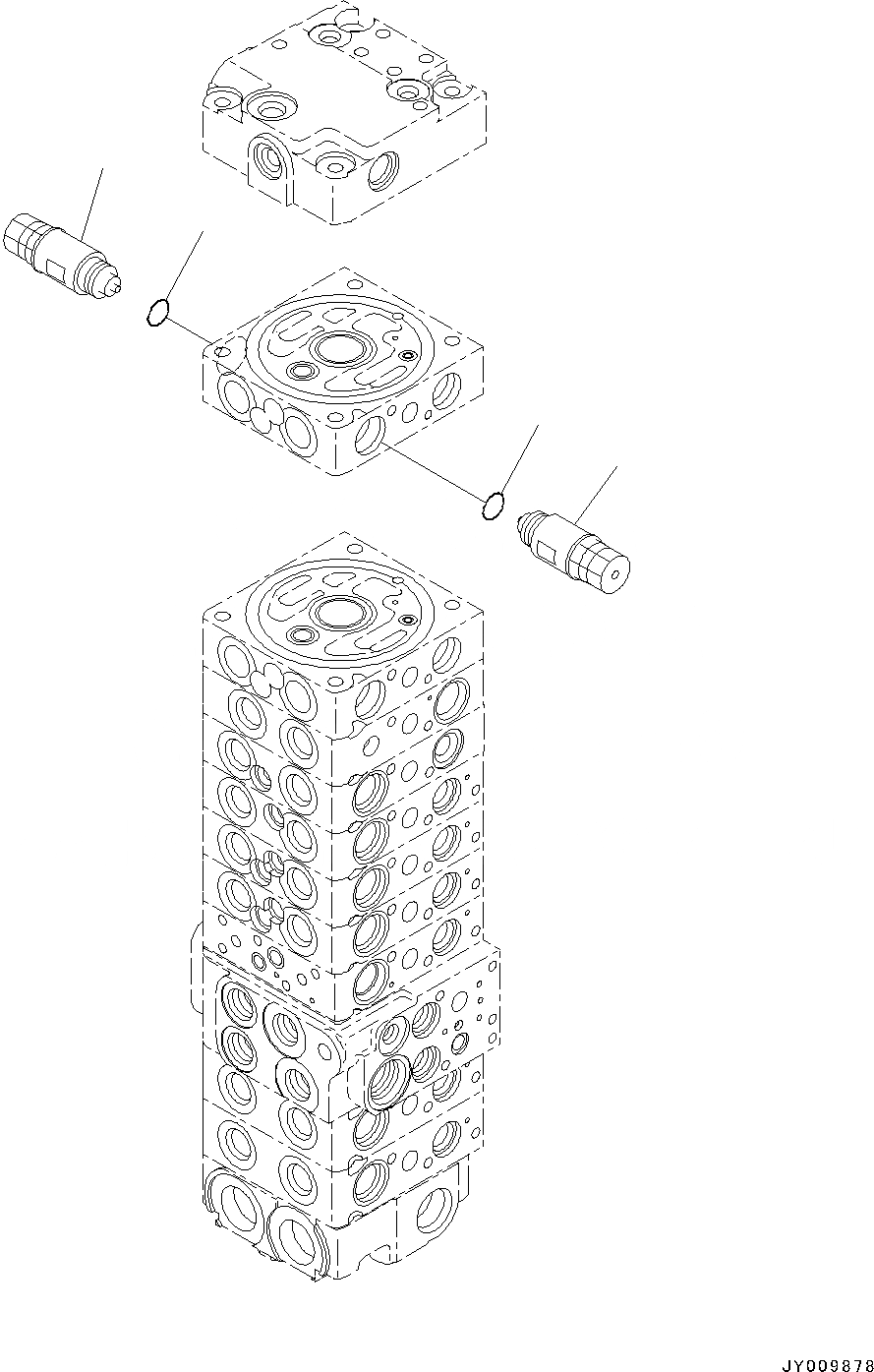 JY009878