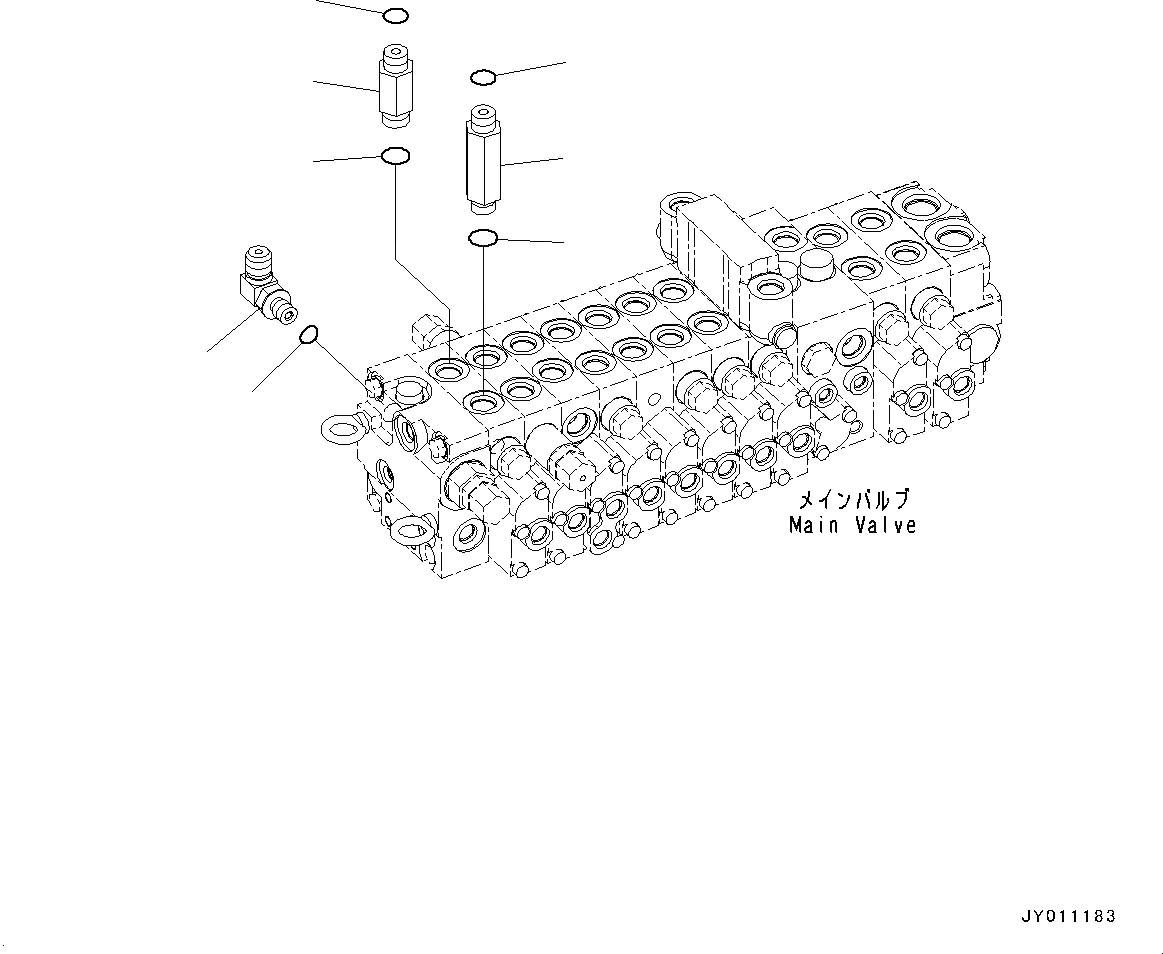 メインバルブ
Main Valve

JY011183