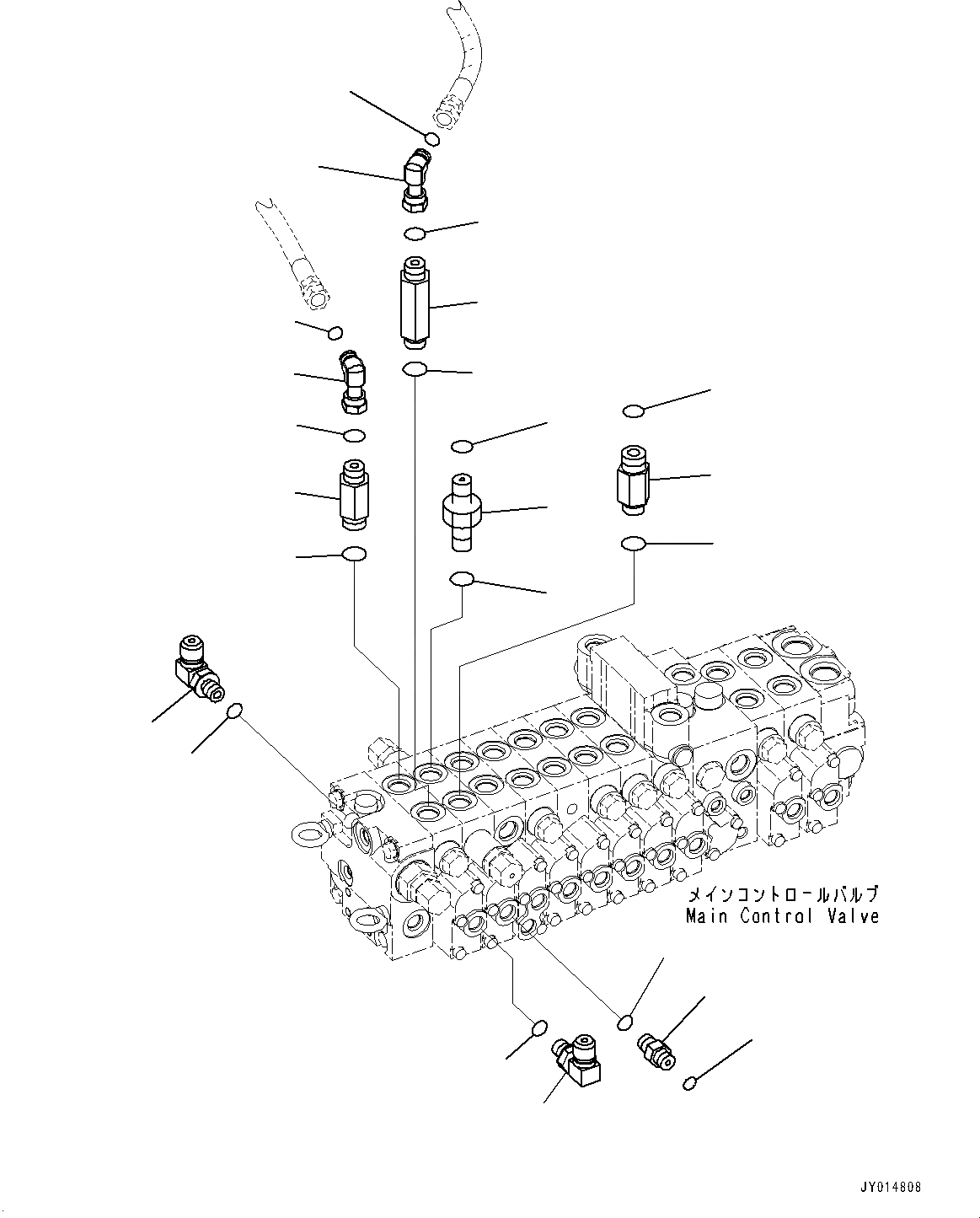 メインコントロールバルブ
Main Control Valve

JY014808