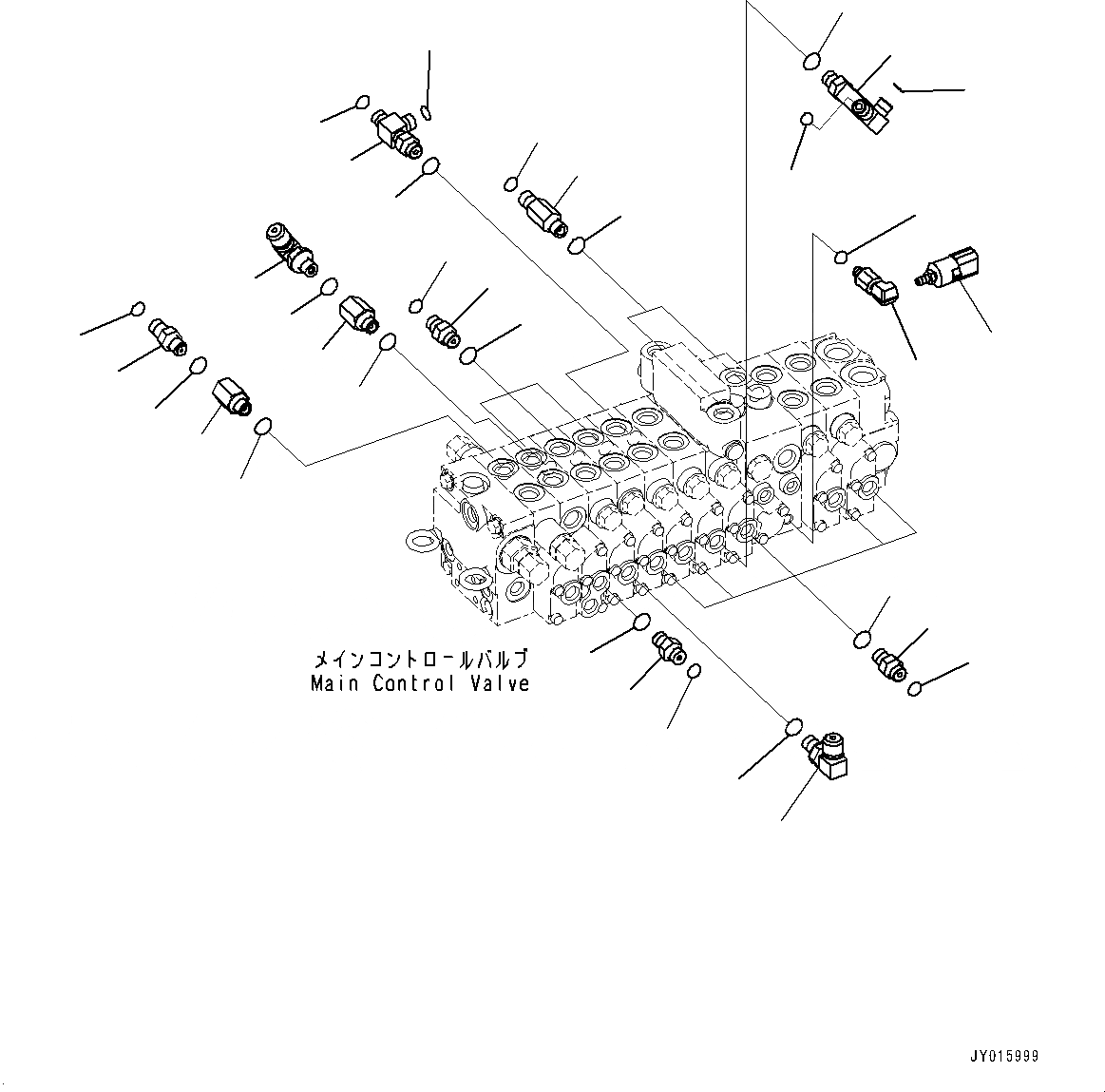 メインコントロールバルブ
Main Control Valve

JY015999