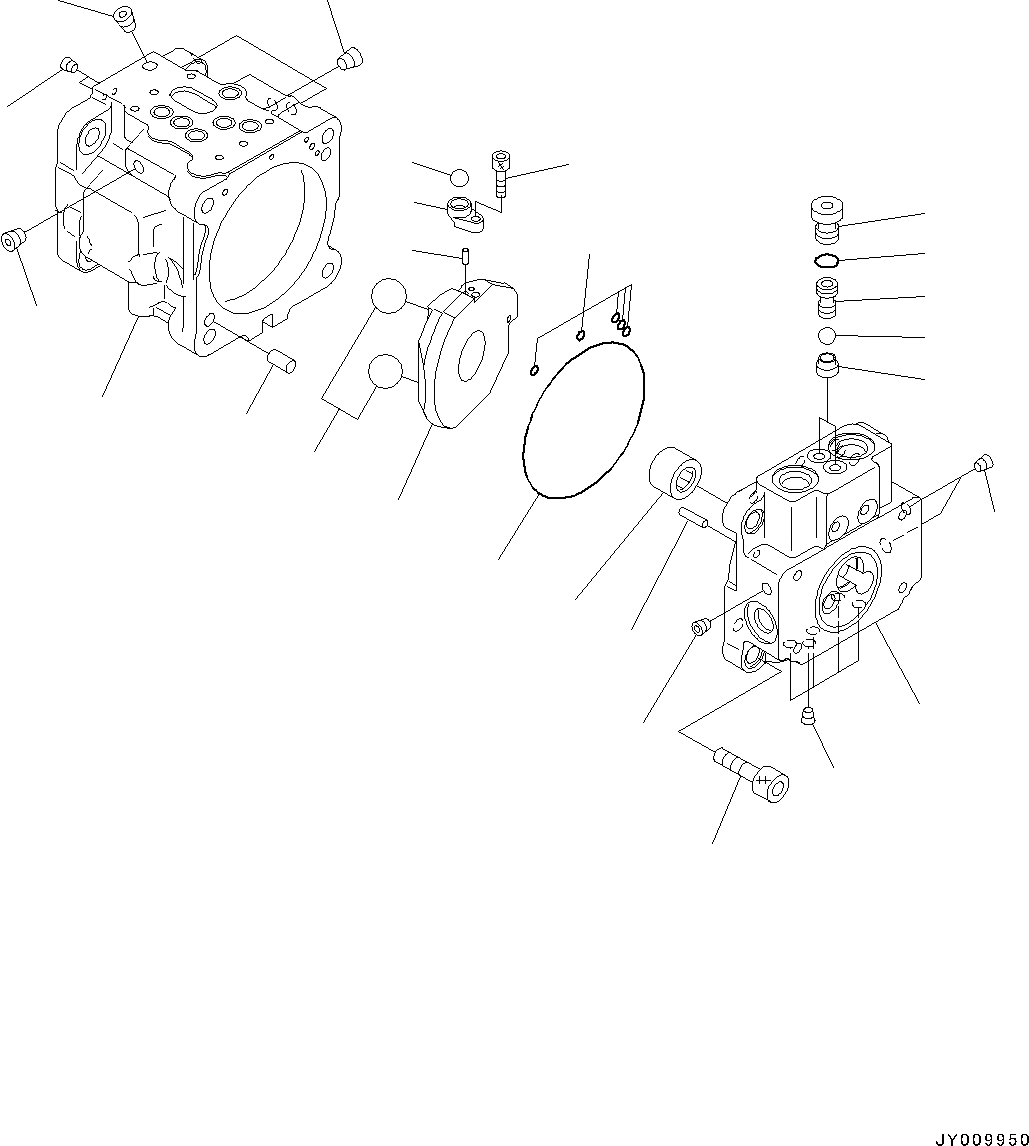 JY009950