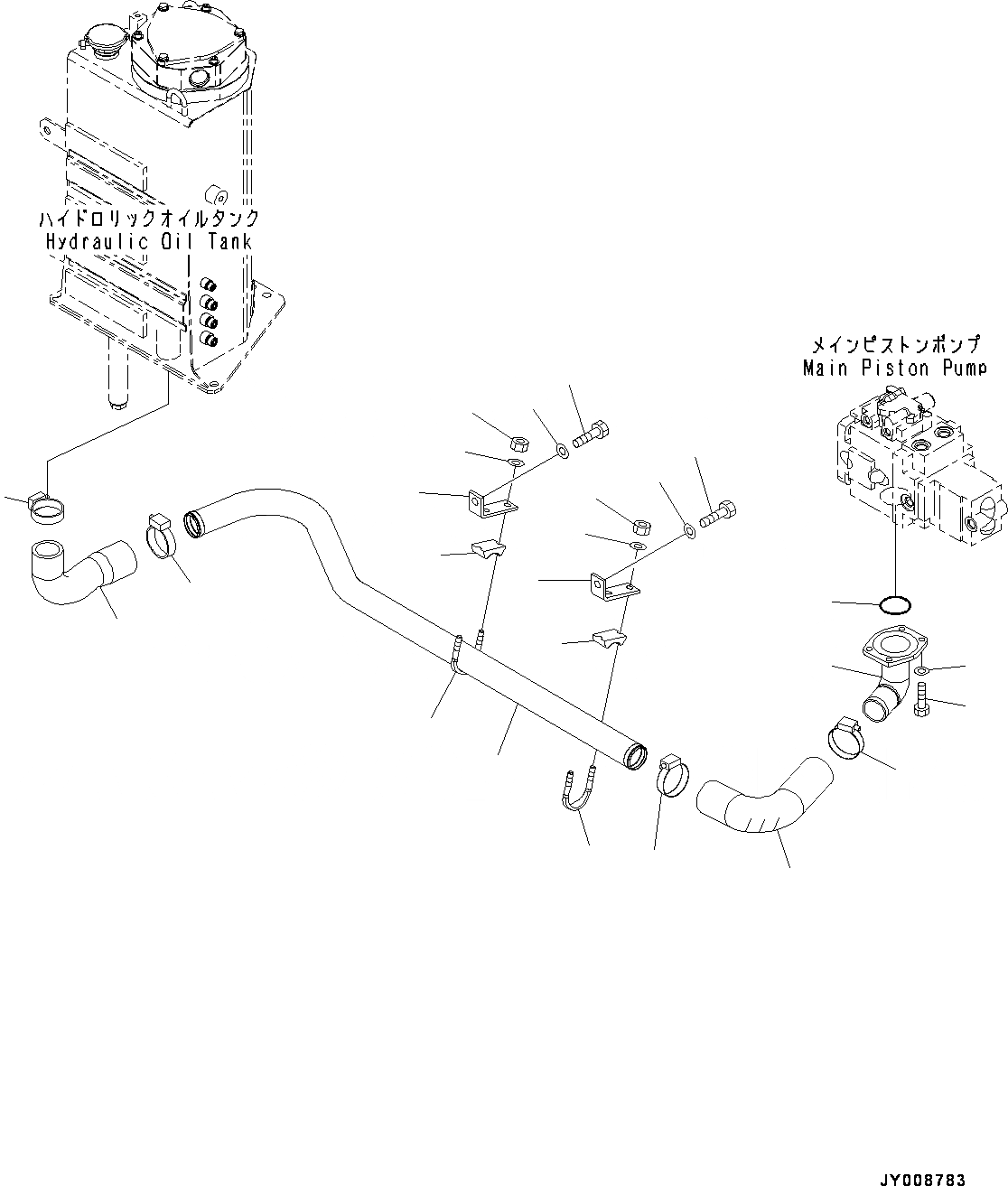 ハイドロリックオイルタンク
Hydraulic Oil Tank

メインピストンポンプ
Main Piston Pump

JY008783