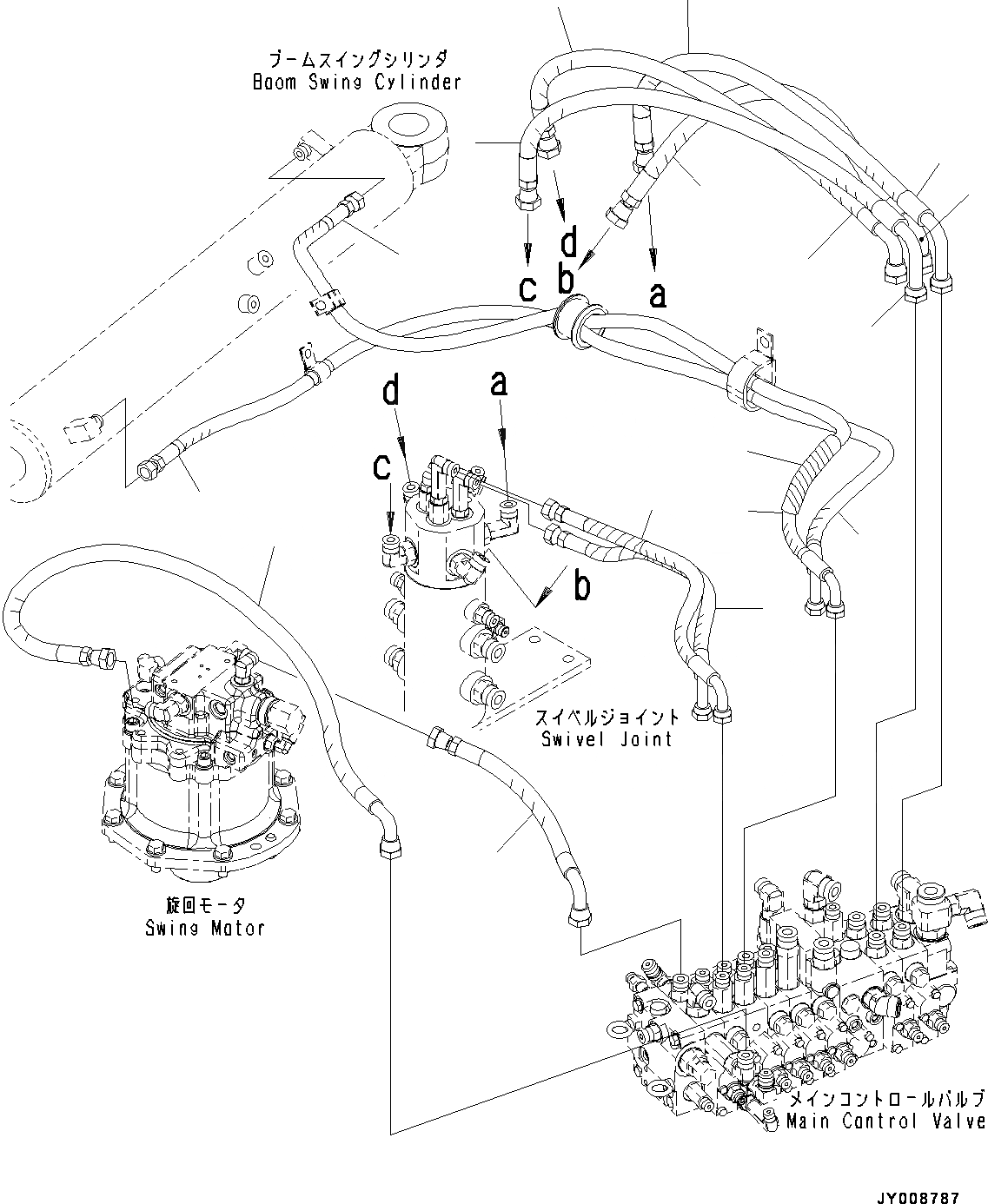 ブームスイングシリンダ
Boom Swing Cylinder

d
c
b
a

d
a
c
b

スイベルジョイント
Swivel Joint

旋回モータ
Swing Motor

メインコントロールバルブ
Main Control Valve

JY008787