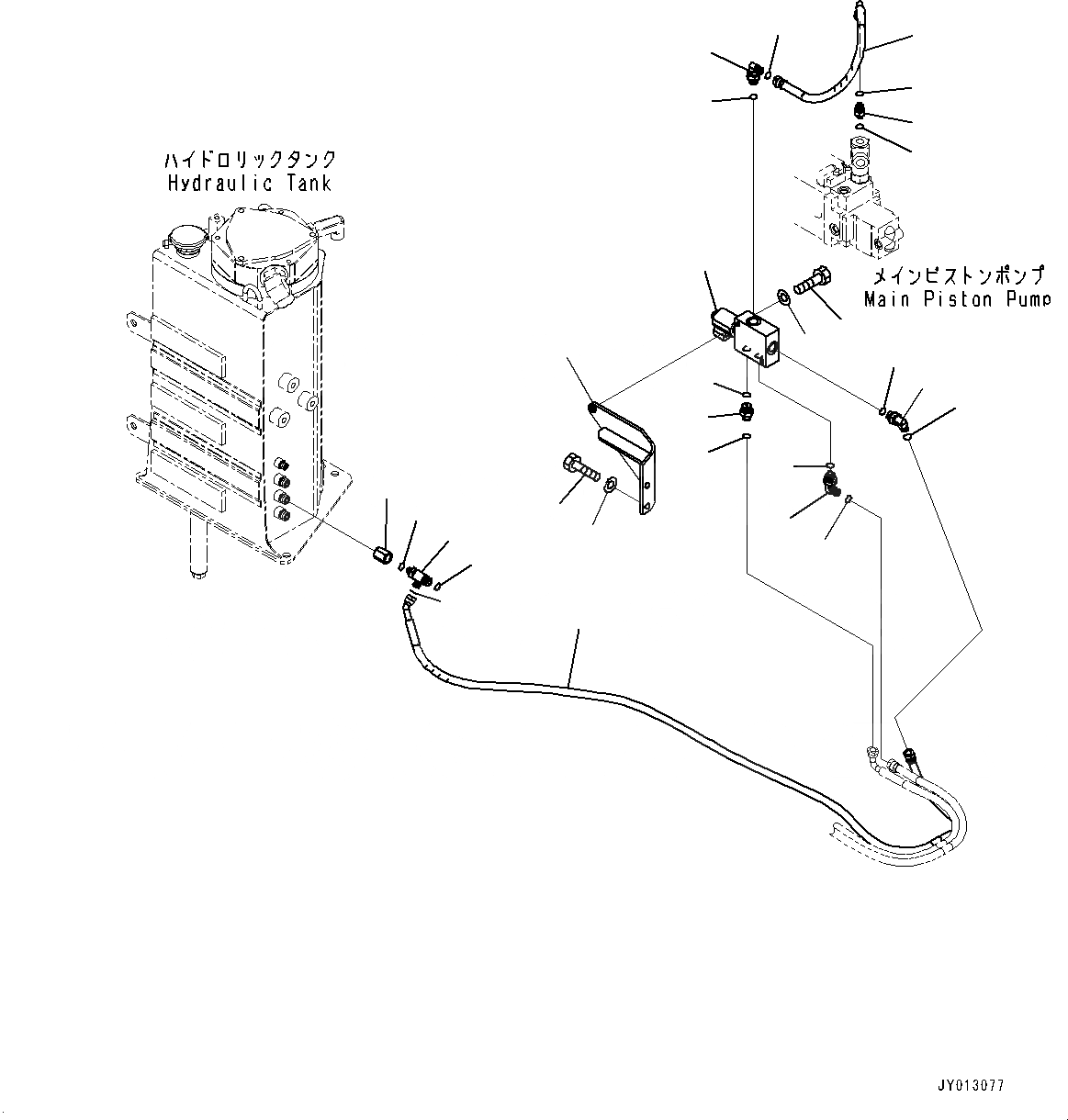 ハイドロリックタンク
Hydraulic Tank

メインピストンポンプ
Main Piston Pump

JY013077