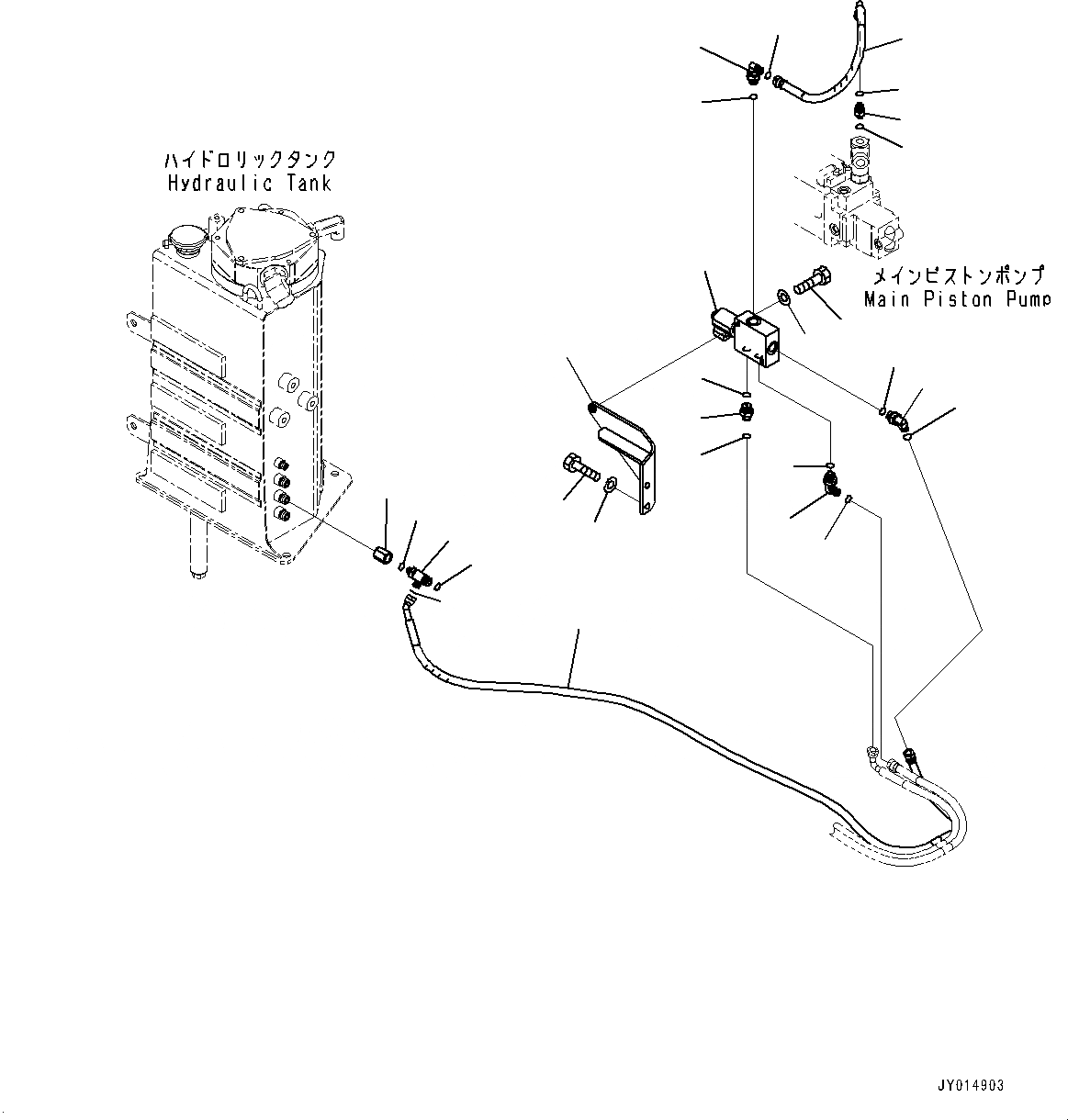 ハイドロリックタンク
Hydraulic Tank

メインピストンポンプ
Main Piston Pump

JY014903