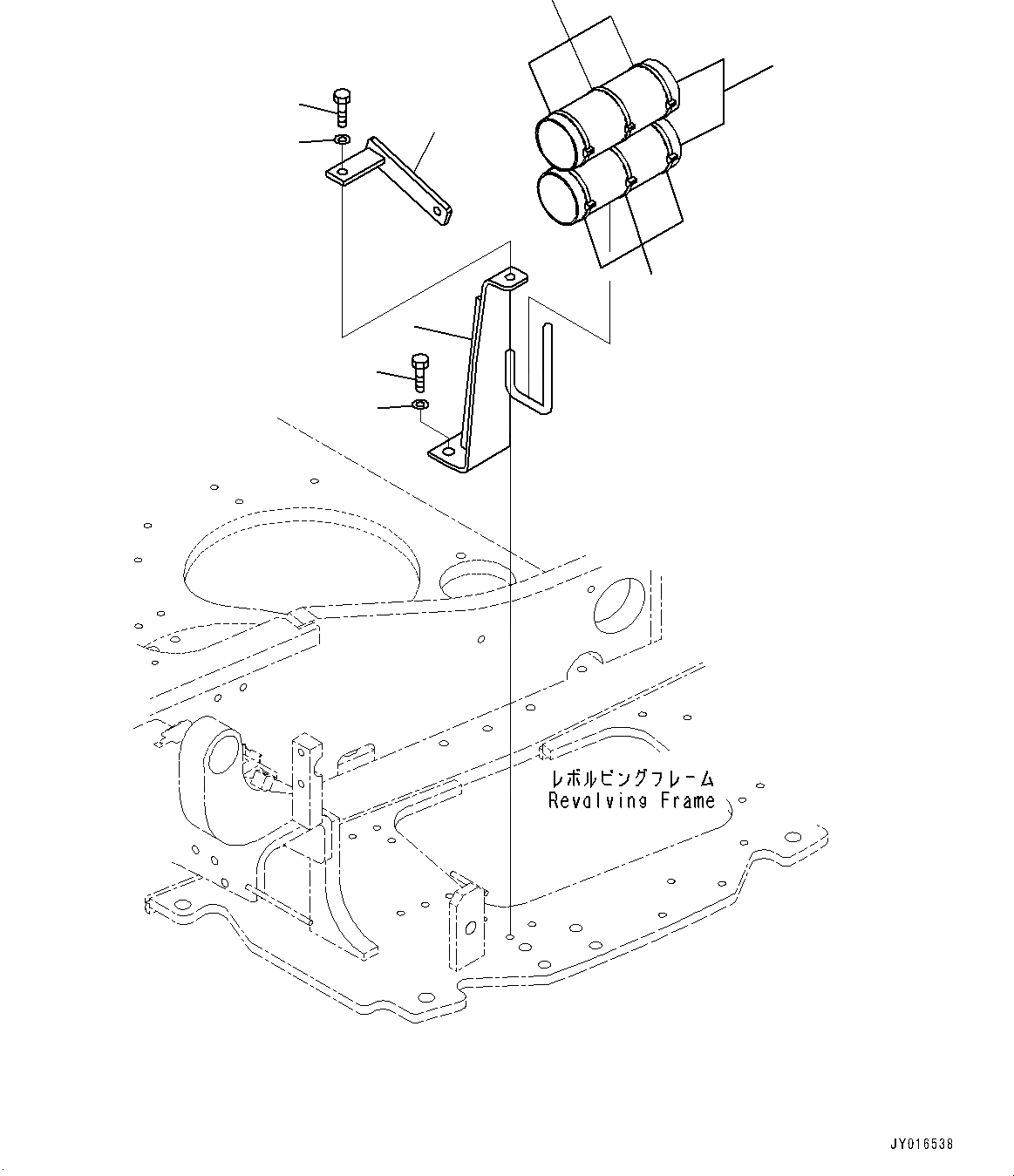 レボルビングフレーム
Revolving Frame

JY016538