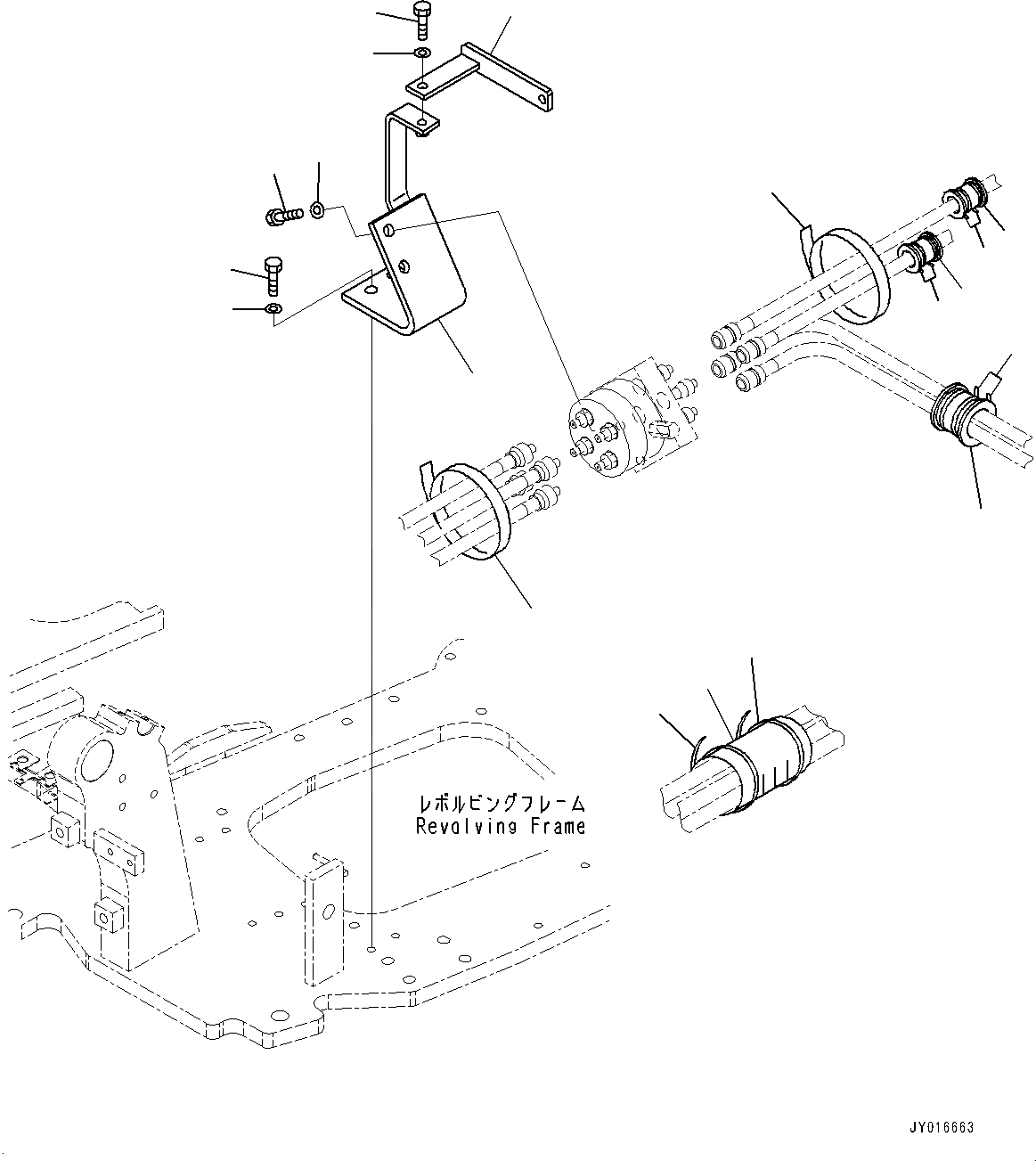 レボルビングフレーム
Revolving Frame

JY016663