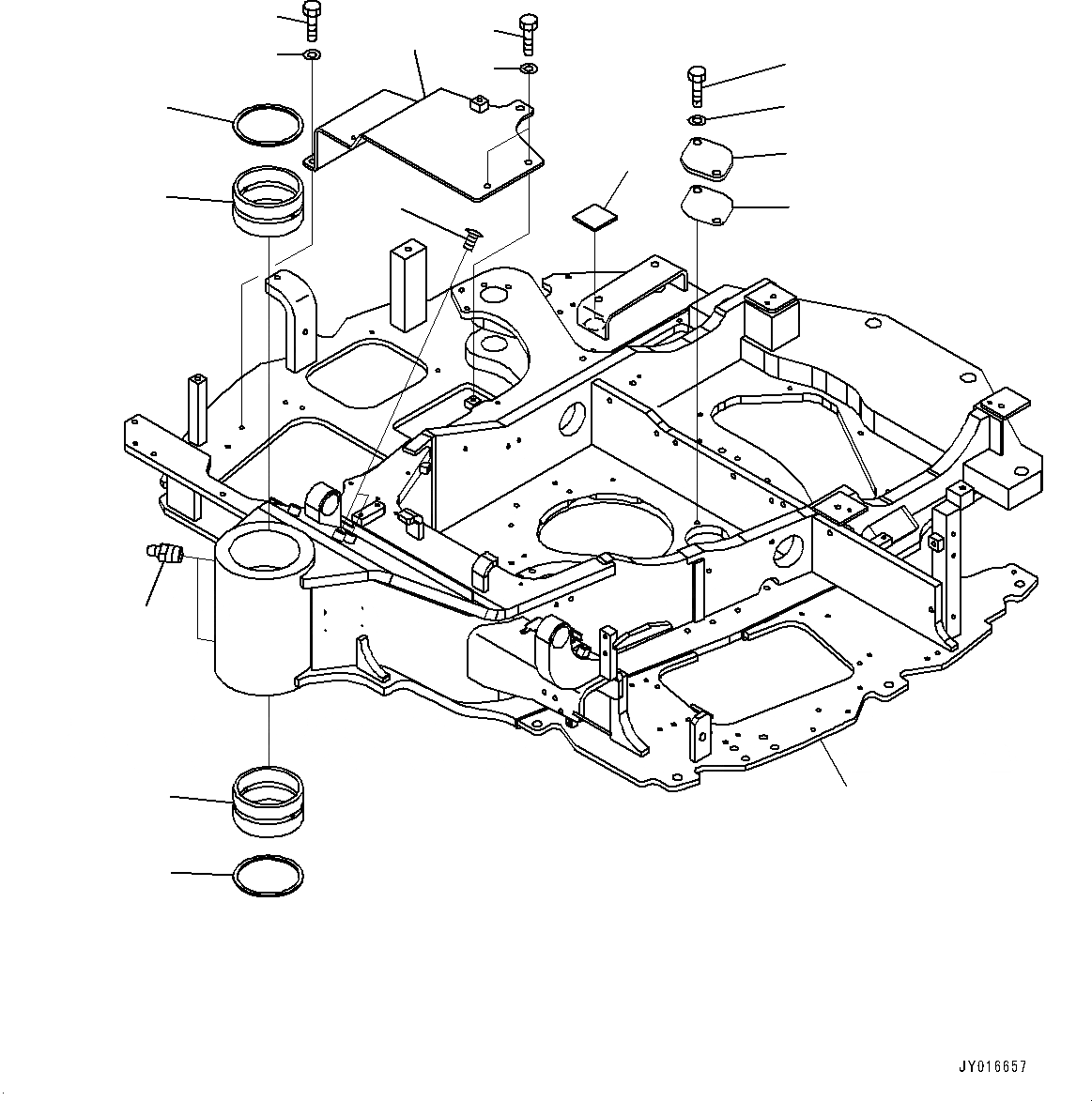 JY016657