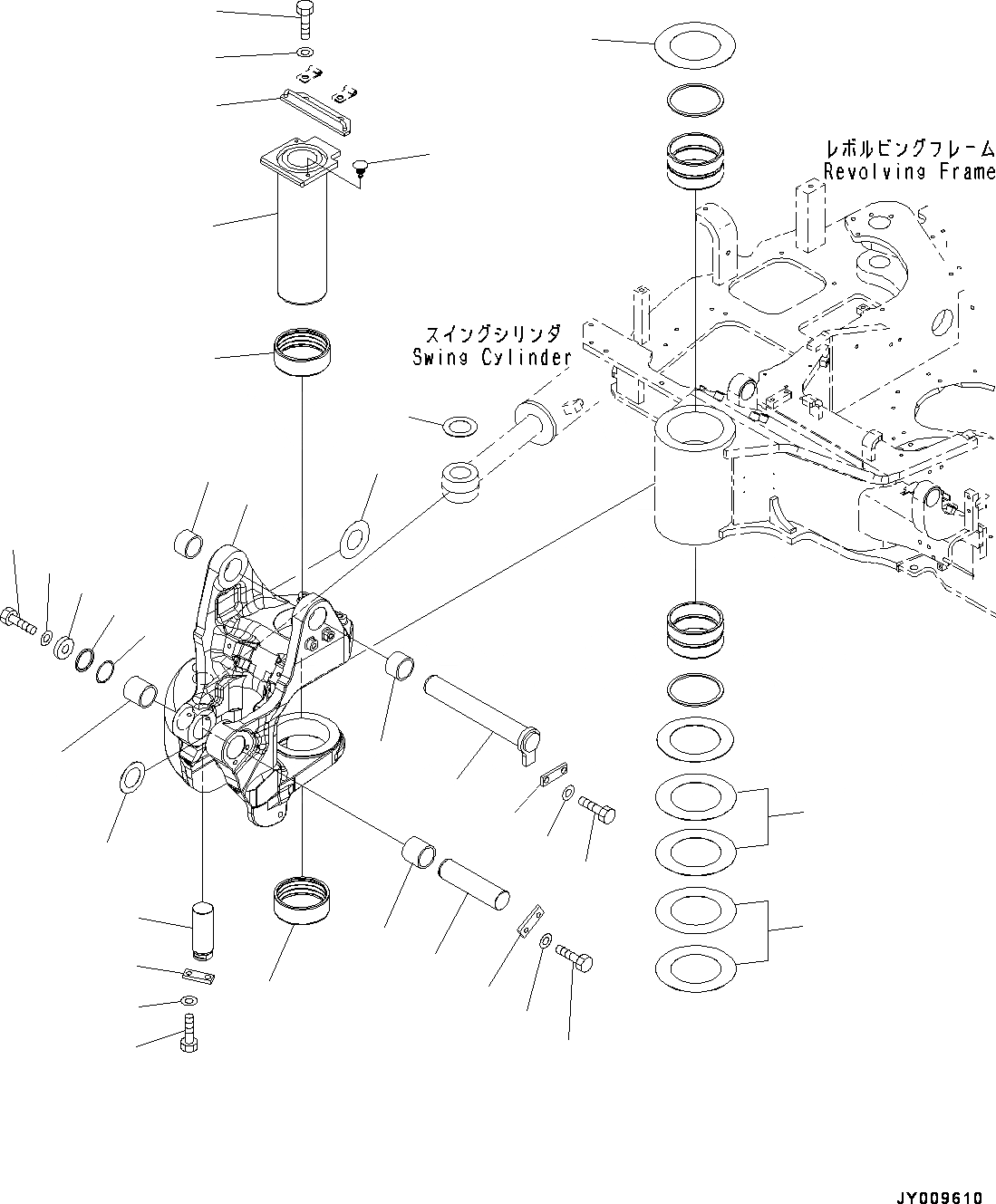 レボルビングフレーム
Revolving Frame

スイングシリンダ
Swing Cylinder

JY009610