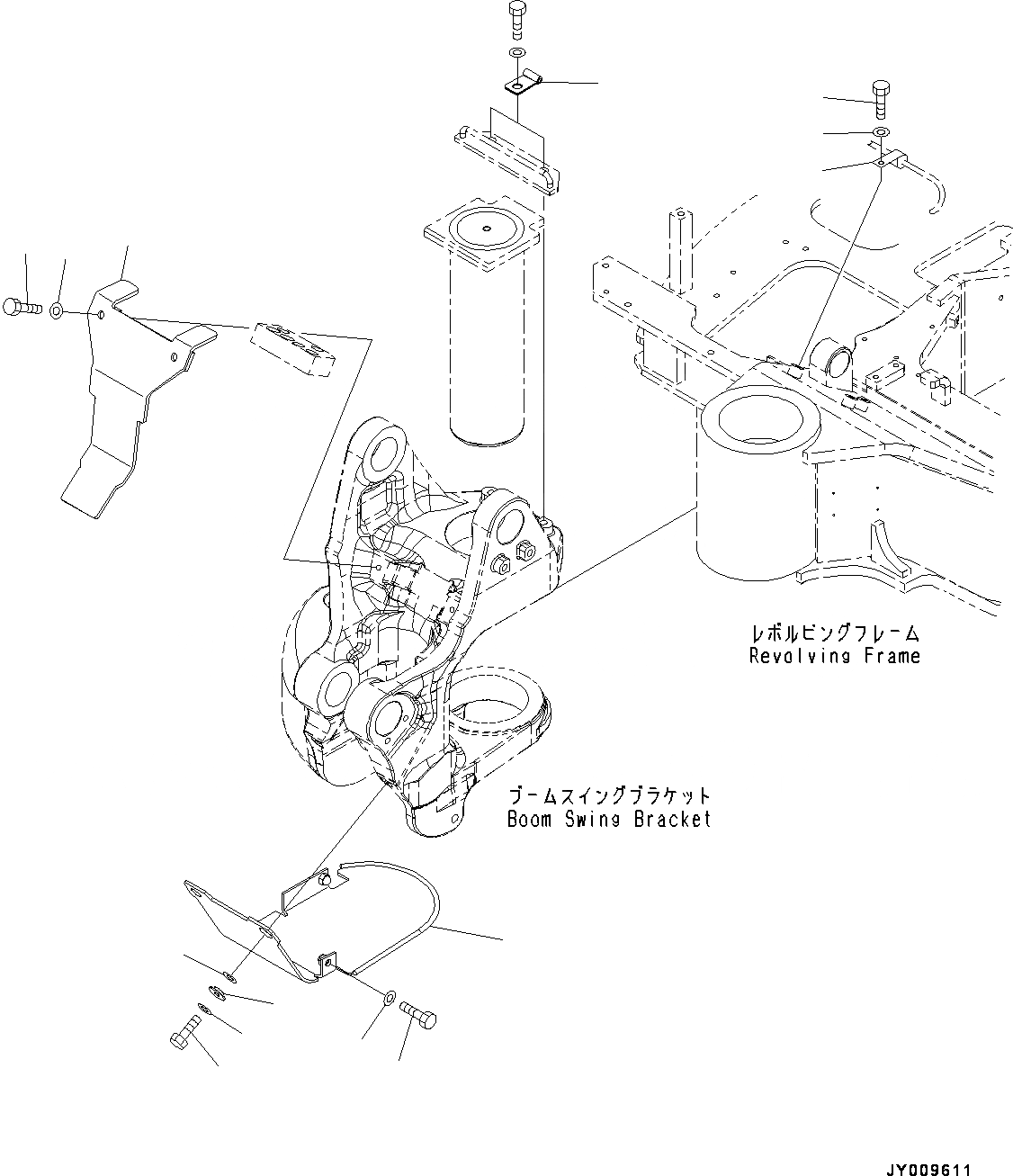 レボルビングフレーム
Revolving Frame

ブームスイングブラケット
Boom Swing Bracket

JY009611