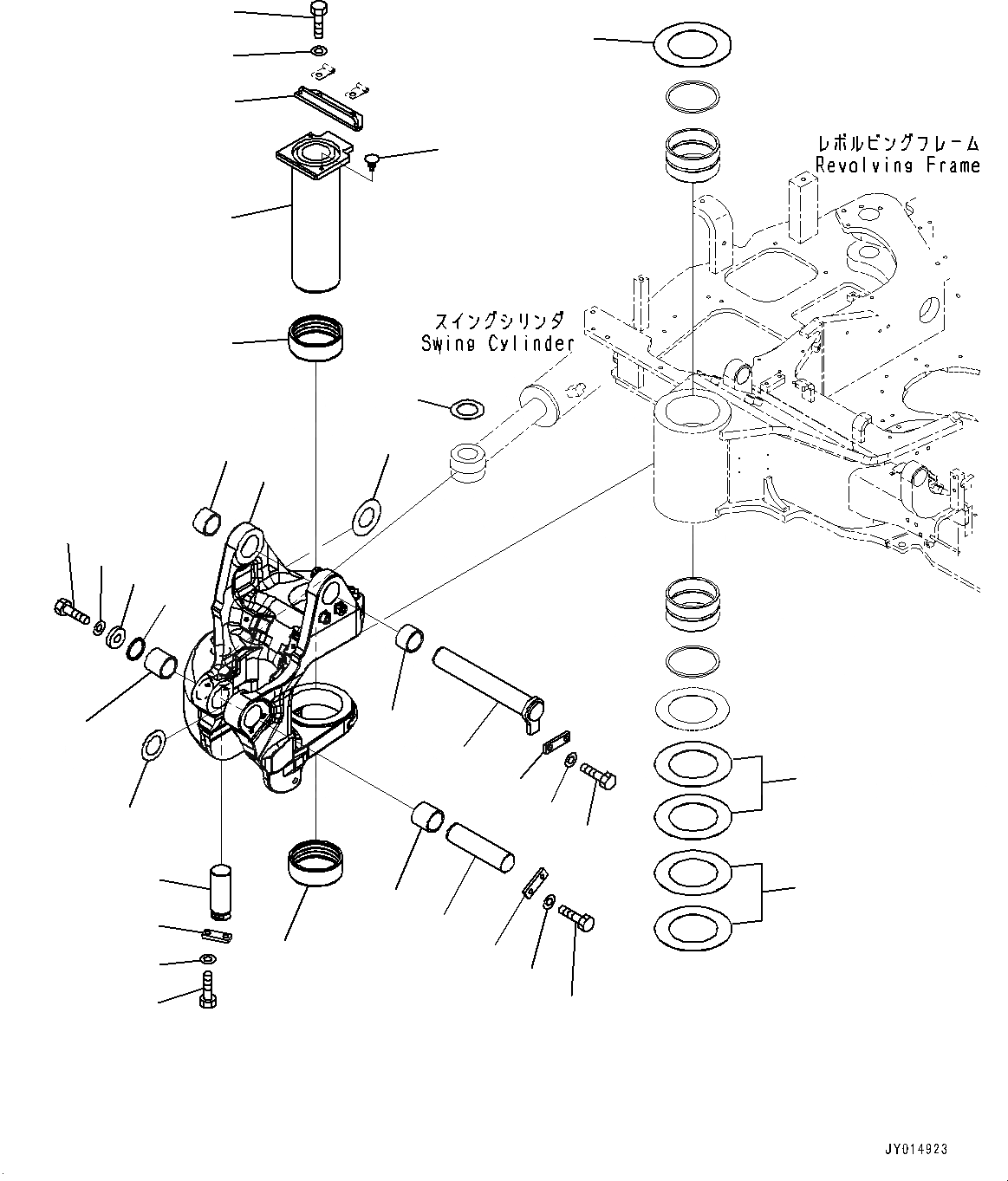 レボルビングフレーム
Revolving Frame

スイングシリンダ
Swing Cylinder

JY014923