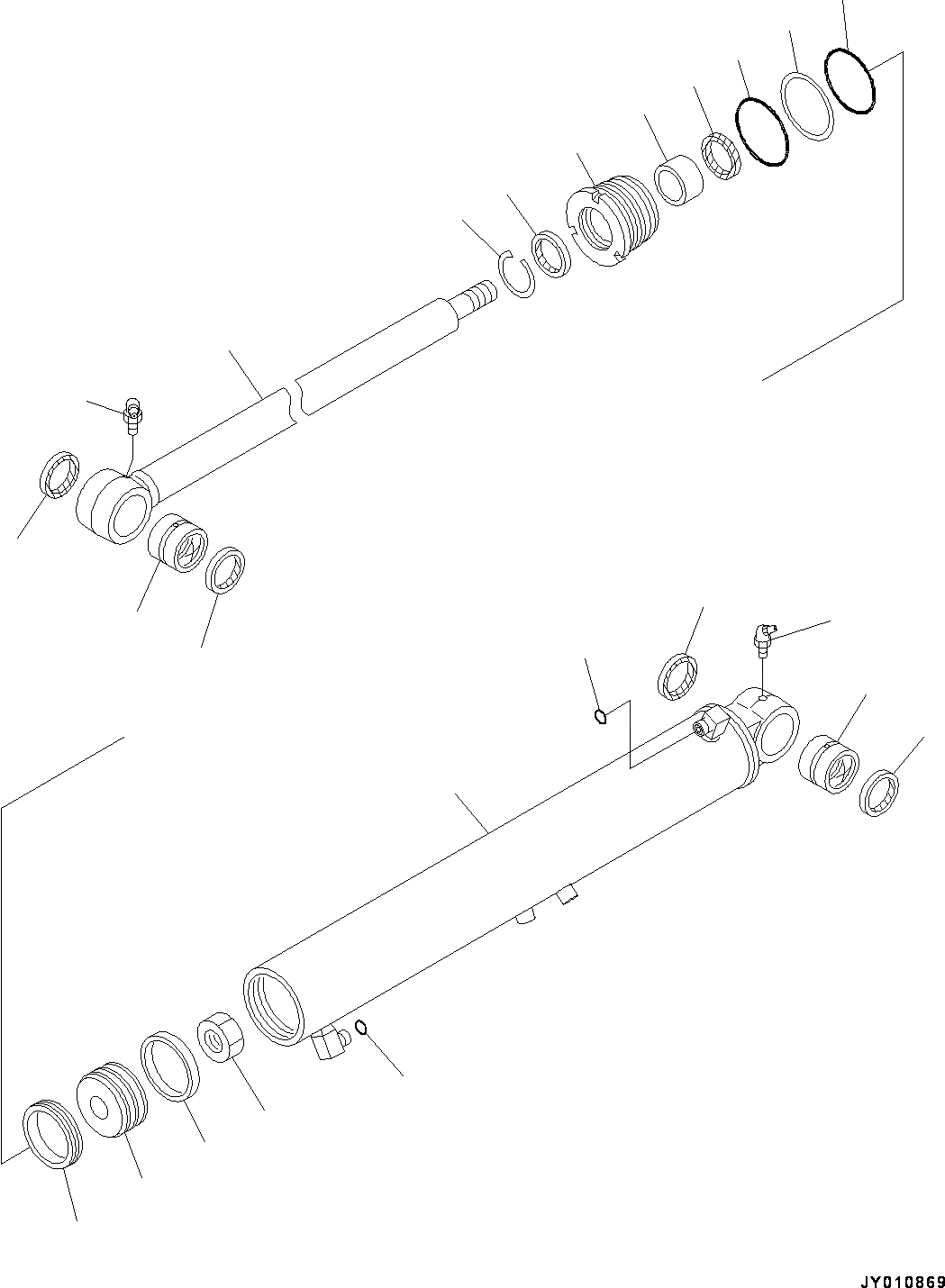 JY010869