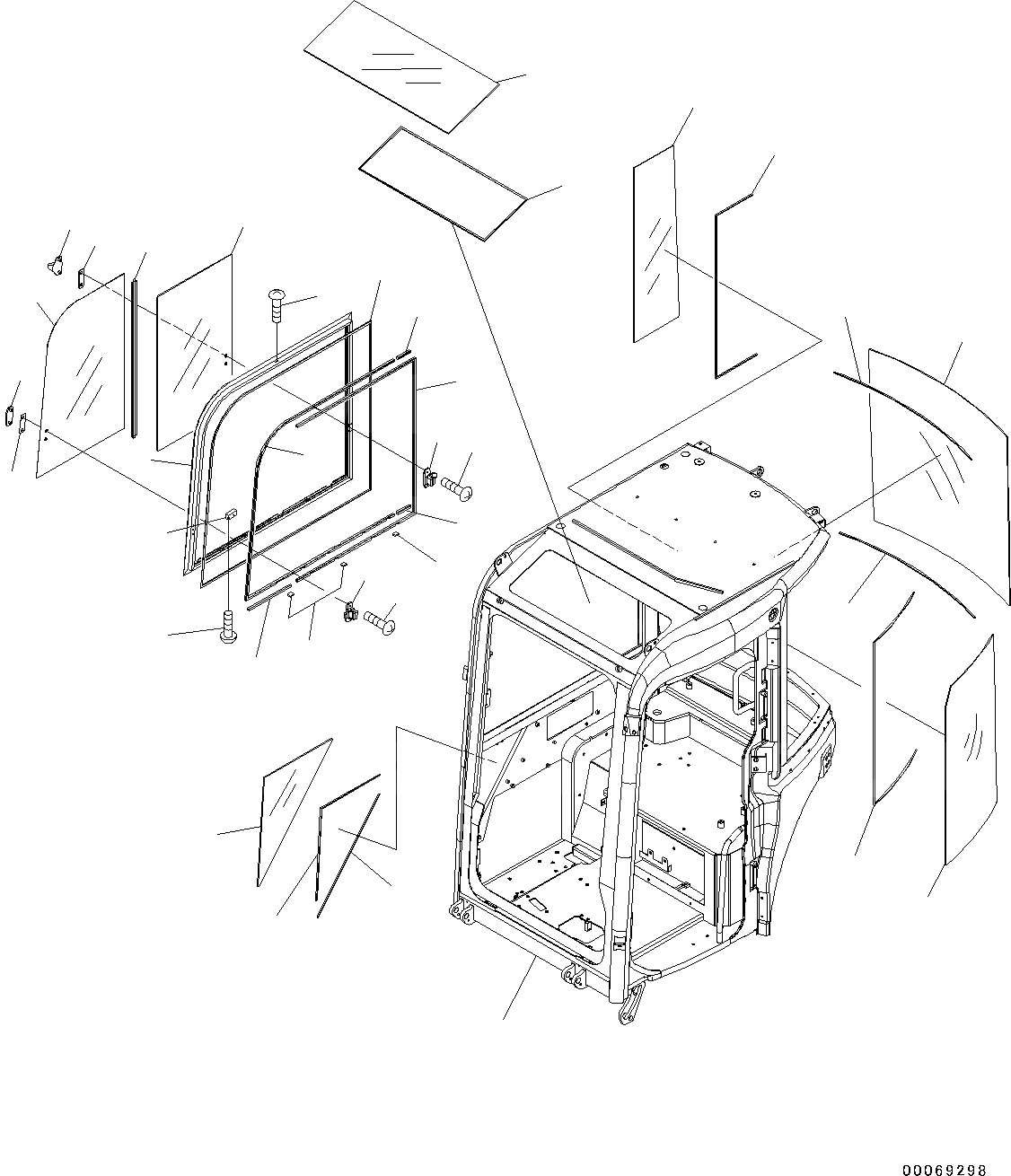 00069298