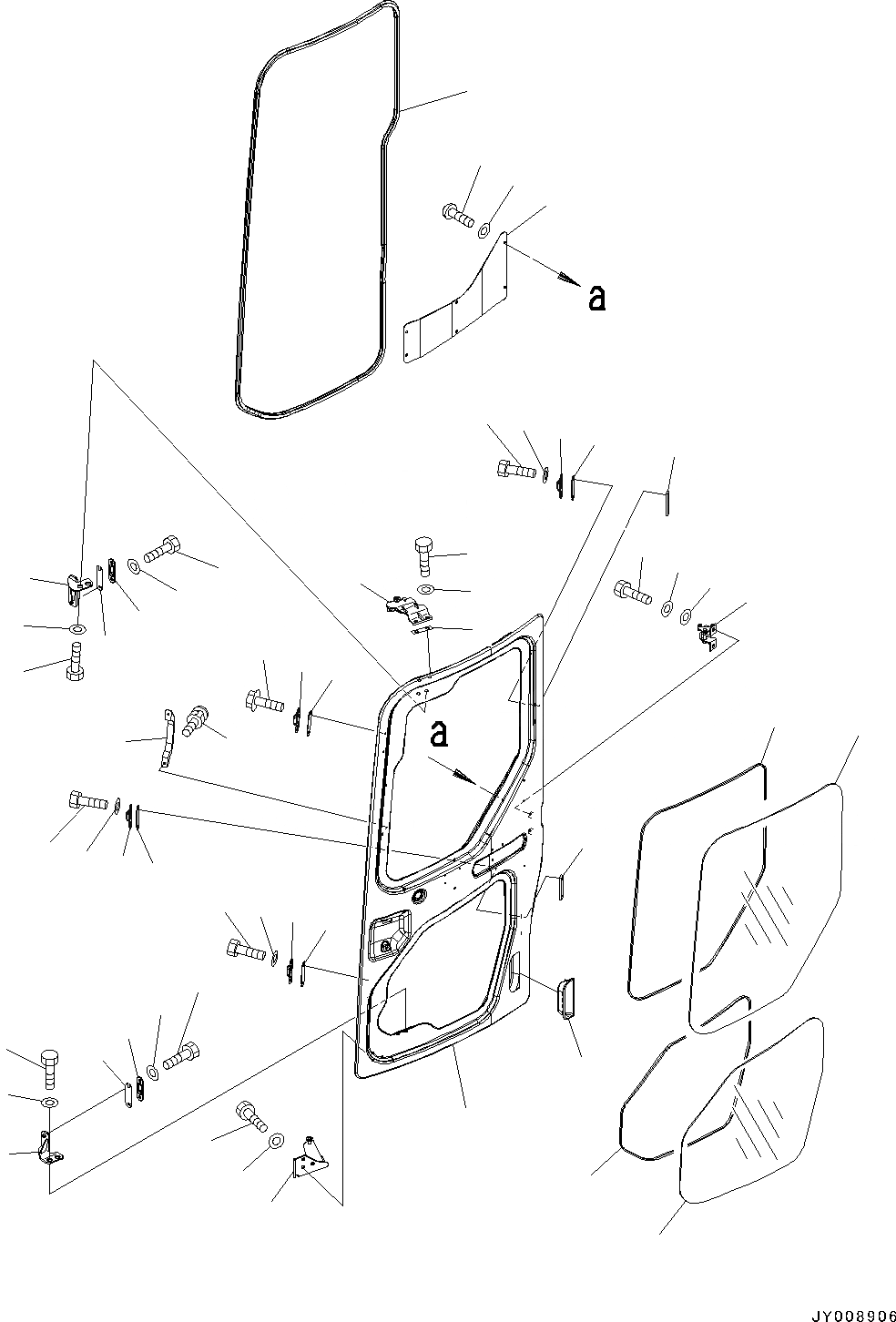 a

a

JY008906