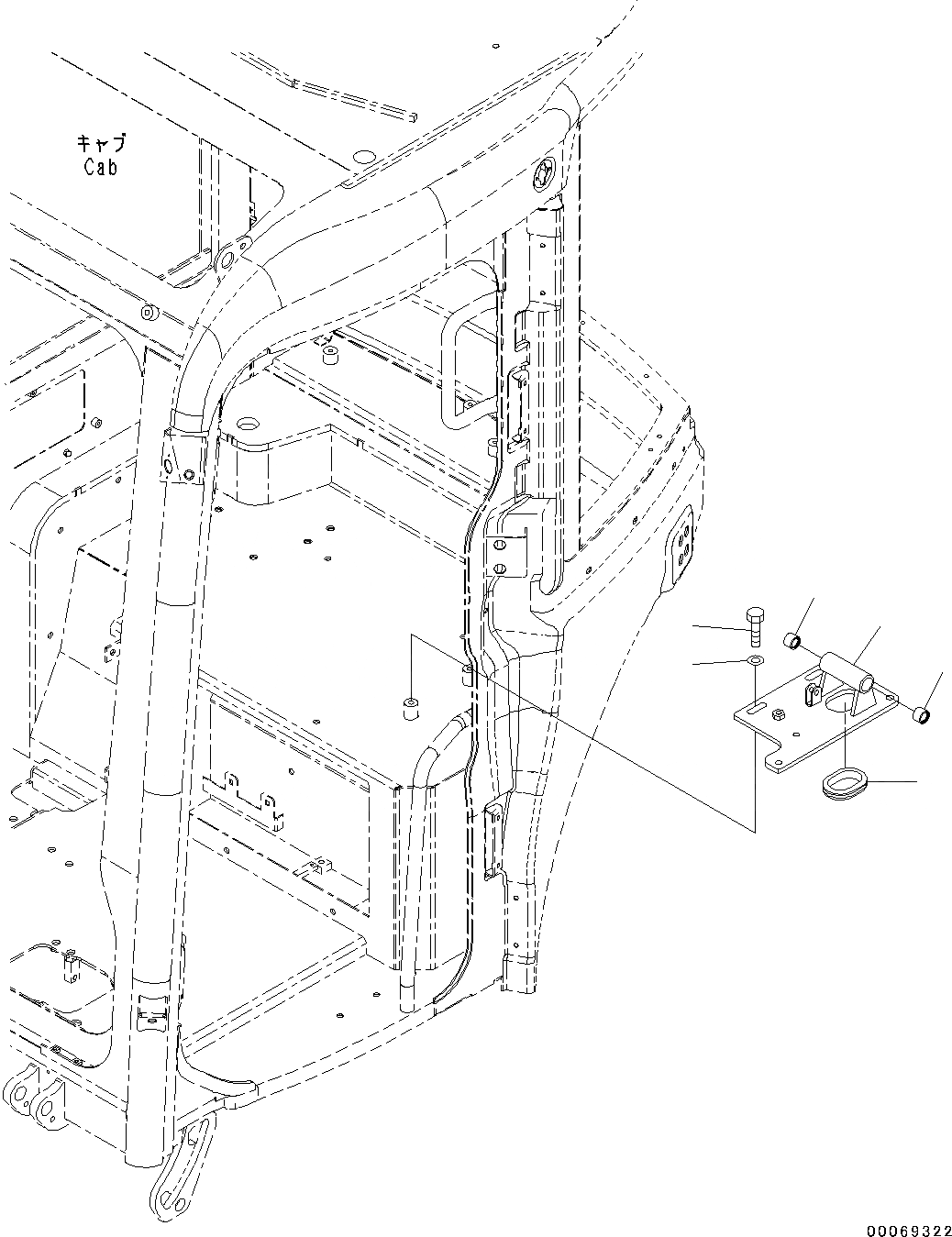 キャブ
Cab

00069322