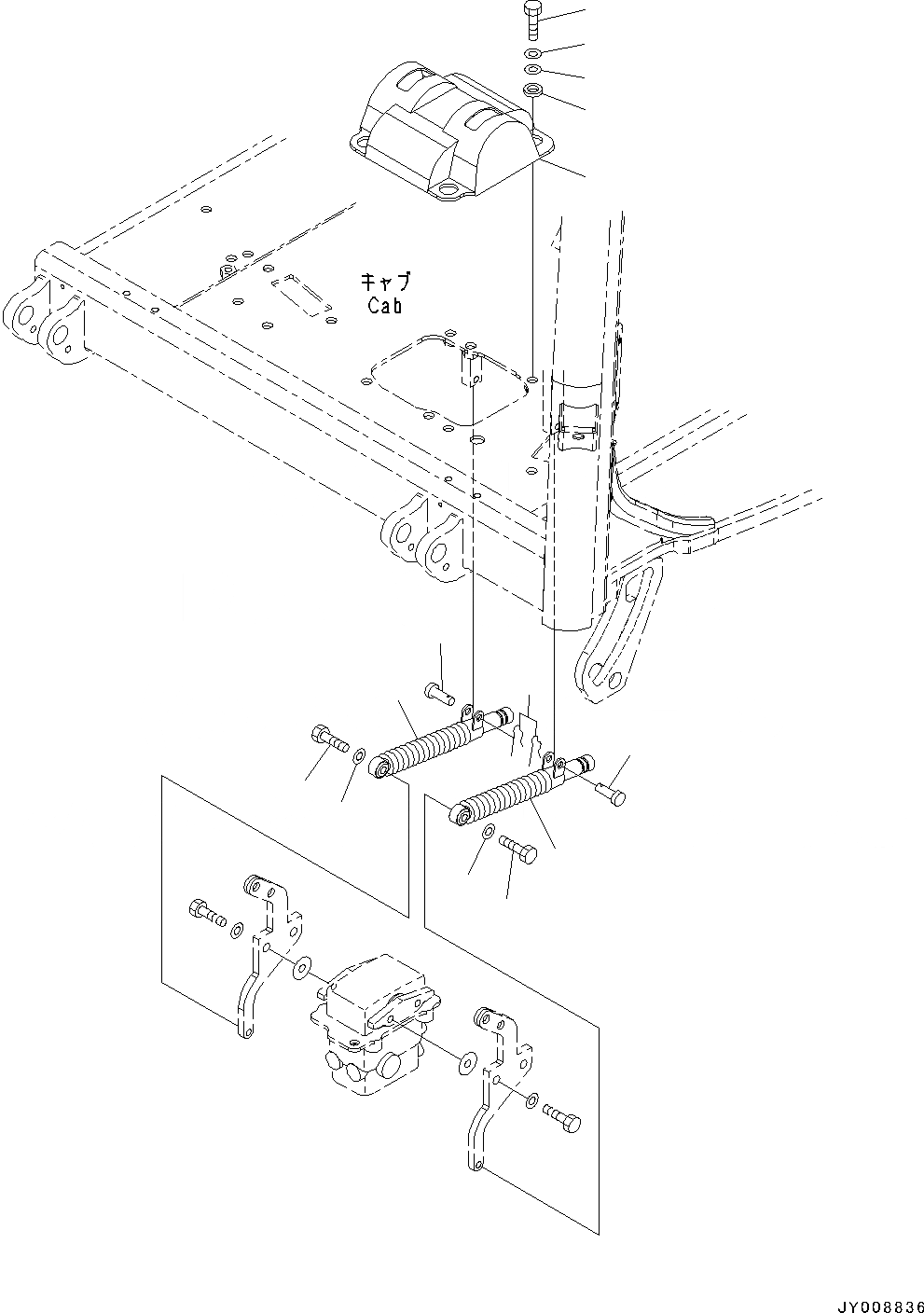 キャブ
Cab

JY008836