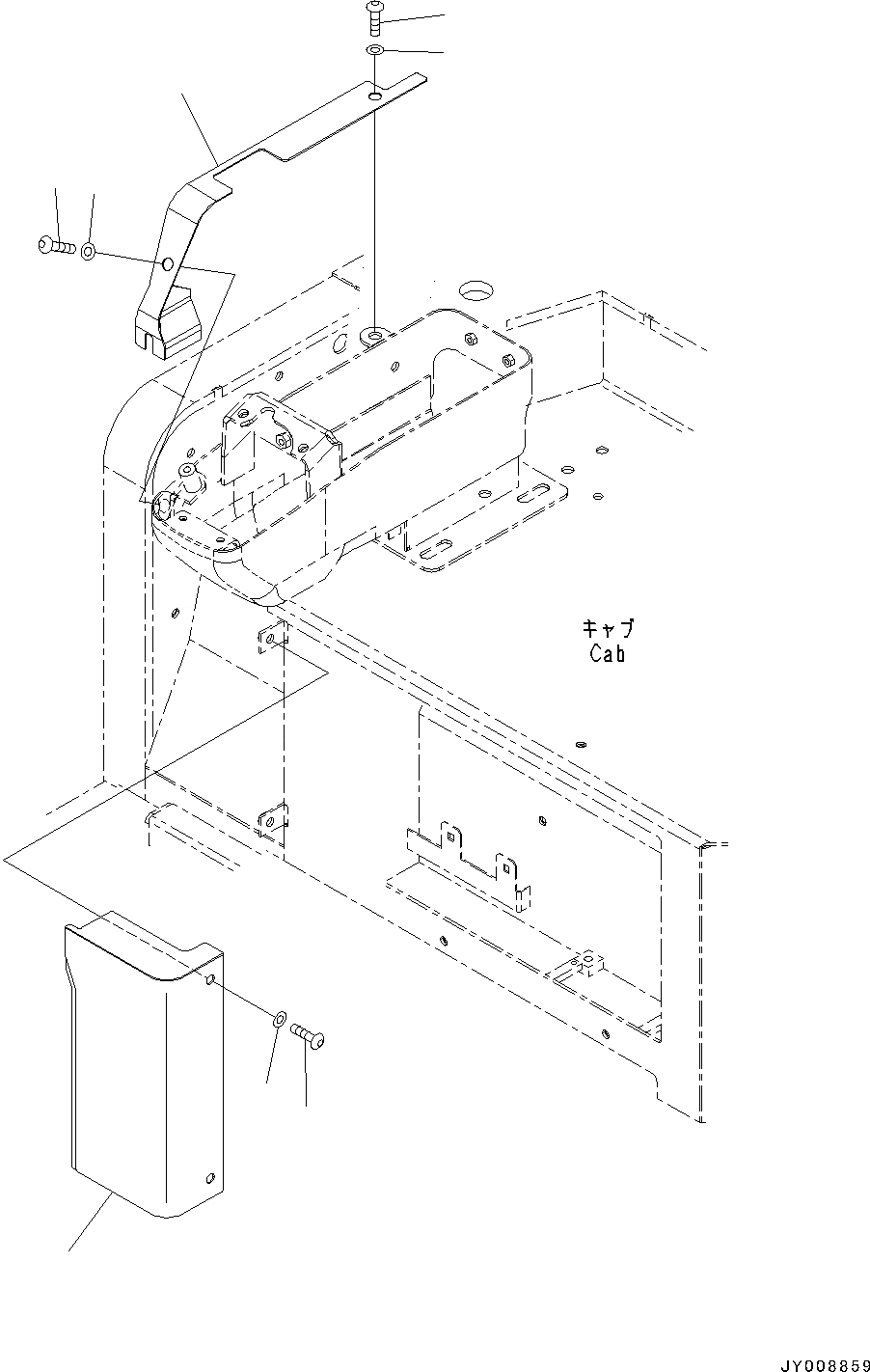 キャブ
Cab

JY008859