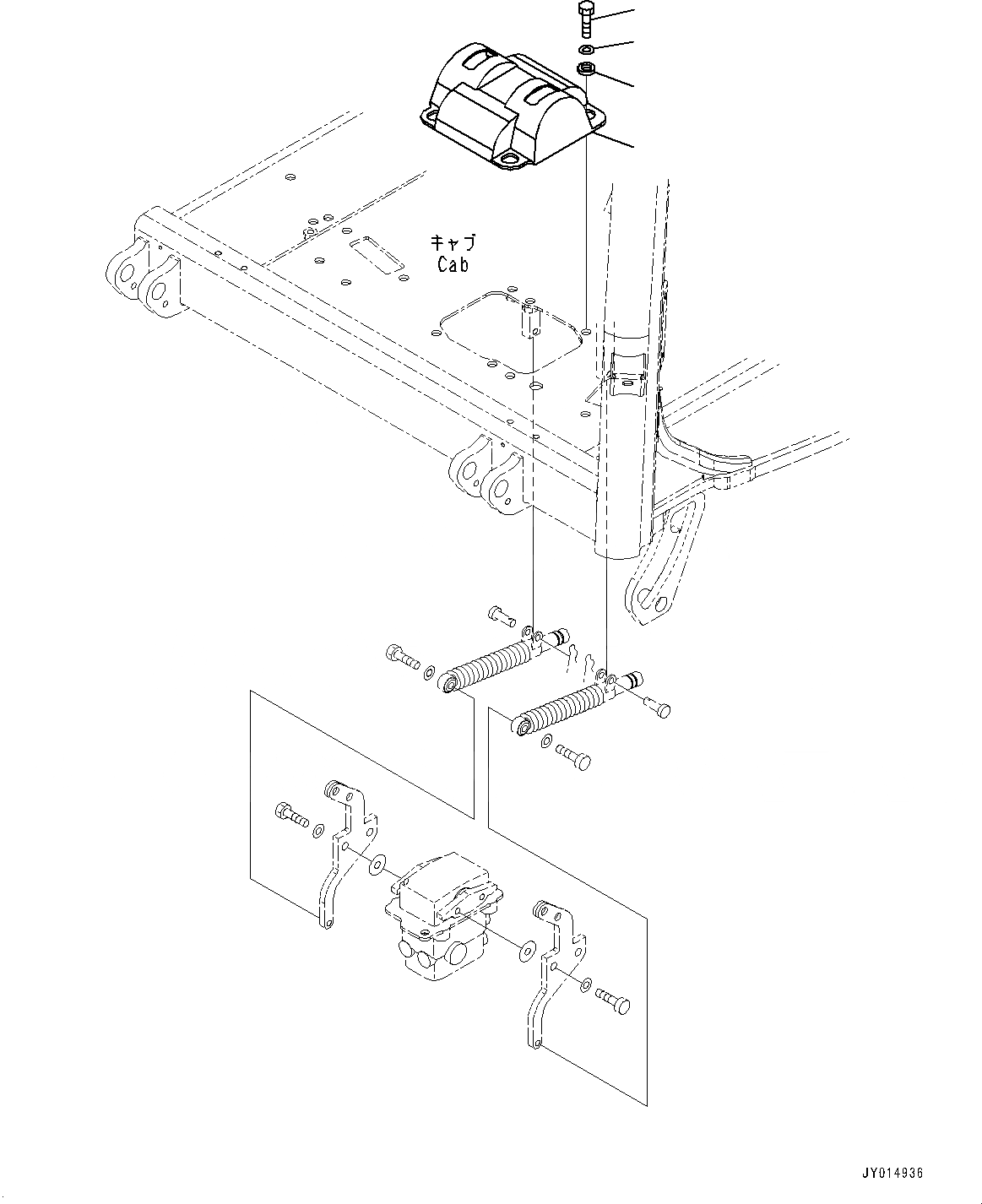 キャブ
Cab

JY014936