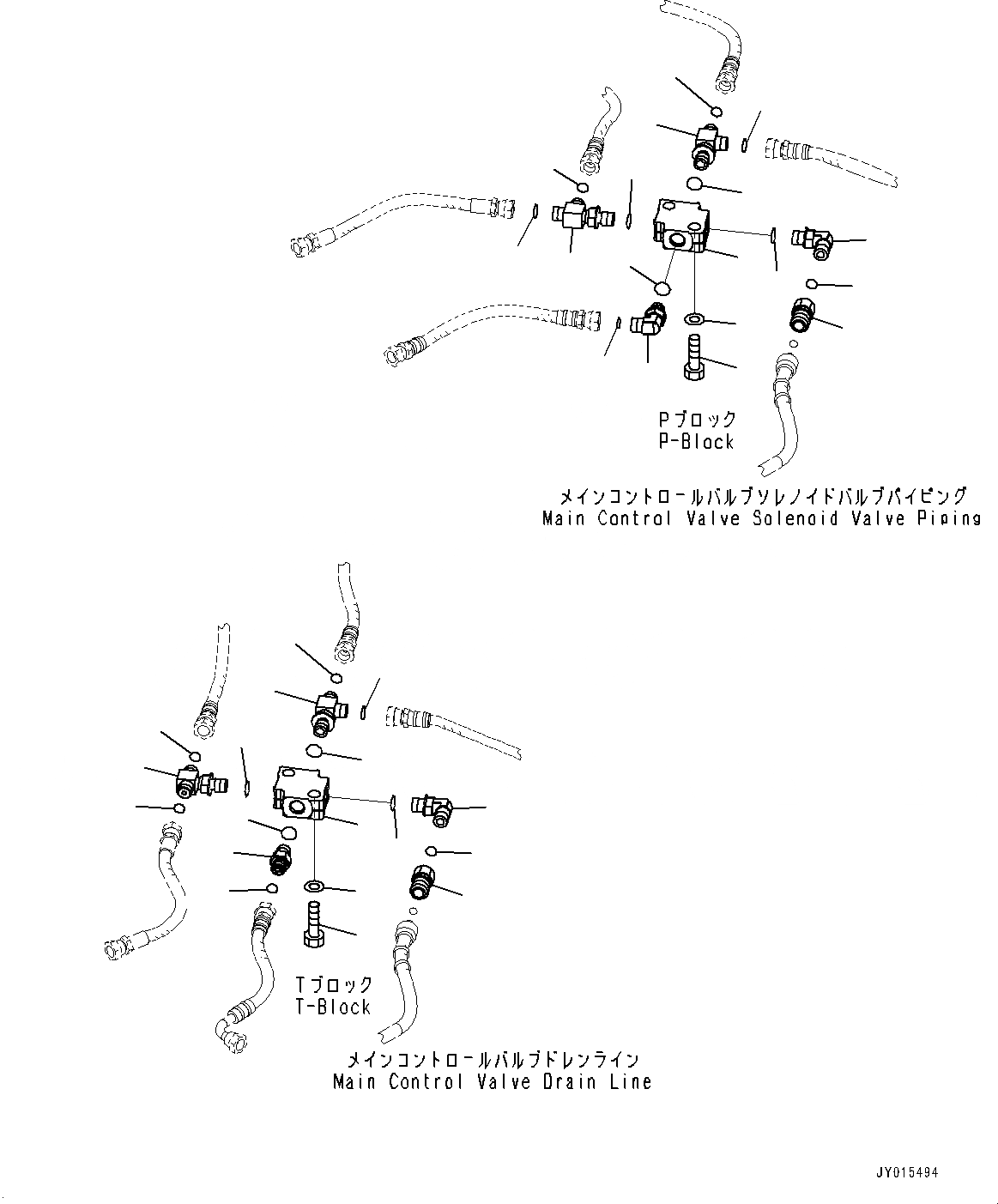 Pブロック
P-Block

メインコントロールバルブソレノイドバルブパイピング
Main Control Valve Solenoid Valve Piping

Tブロック
T-Block

メインコントロールバルブドレンライン
Main Control Valve Drain Line

JY015494