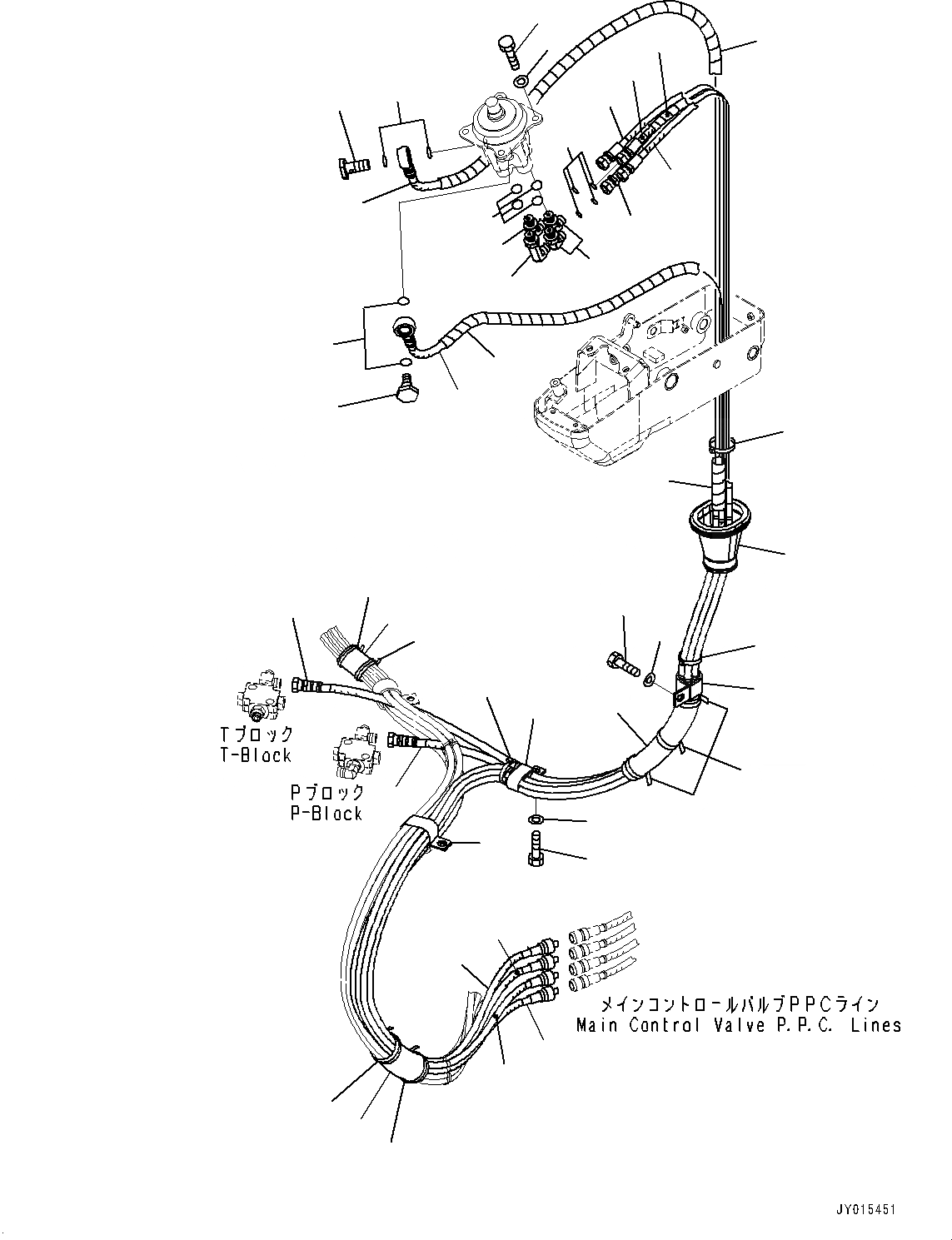 Tブロック
T-Block

Pブロック
P-Block

メインコントロールバルブPPCライン
Main Control Valve P.P.C. Lines

JY015451