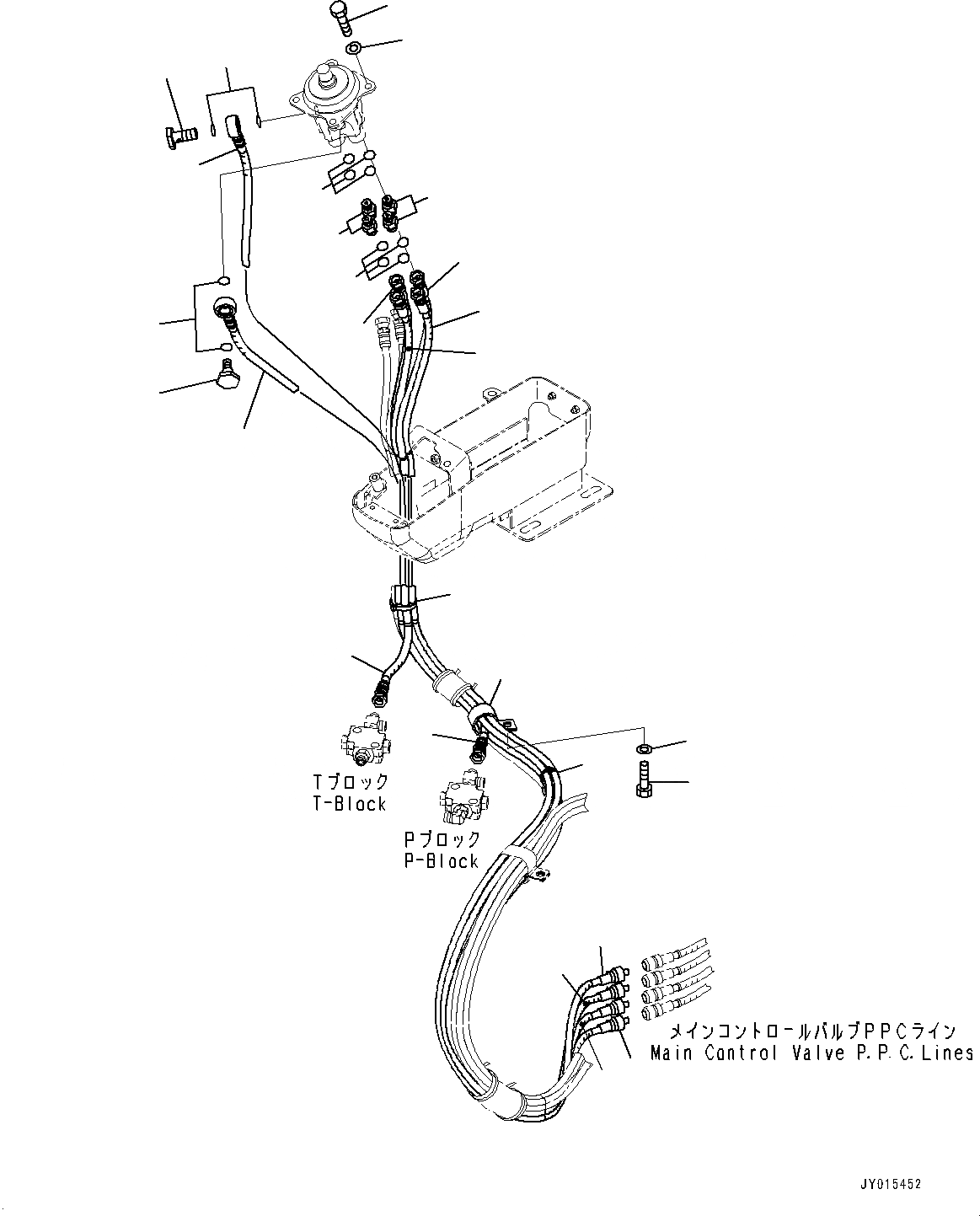 Tブロック
T-Block

Pブロック
P-Block

メインコントロールバルブPPCライン
Main Control Valve P.P.C.Lines

JY015452