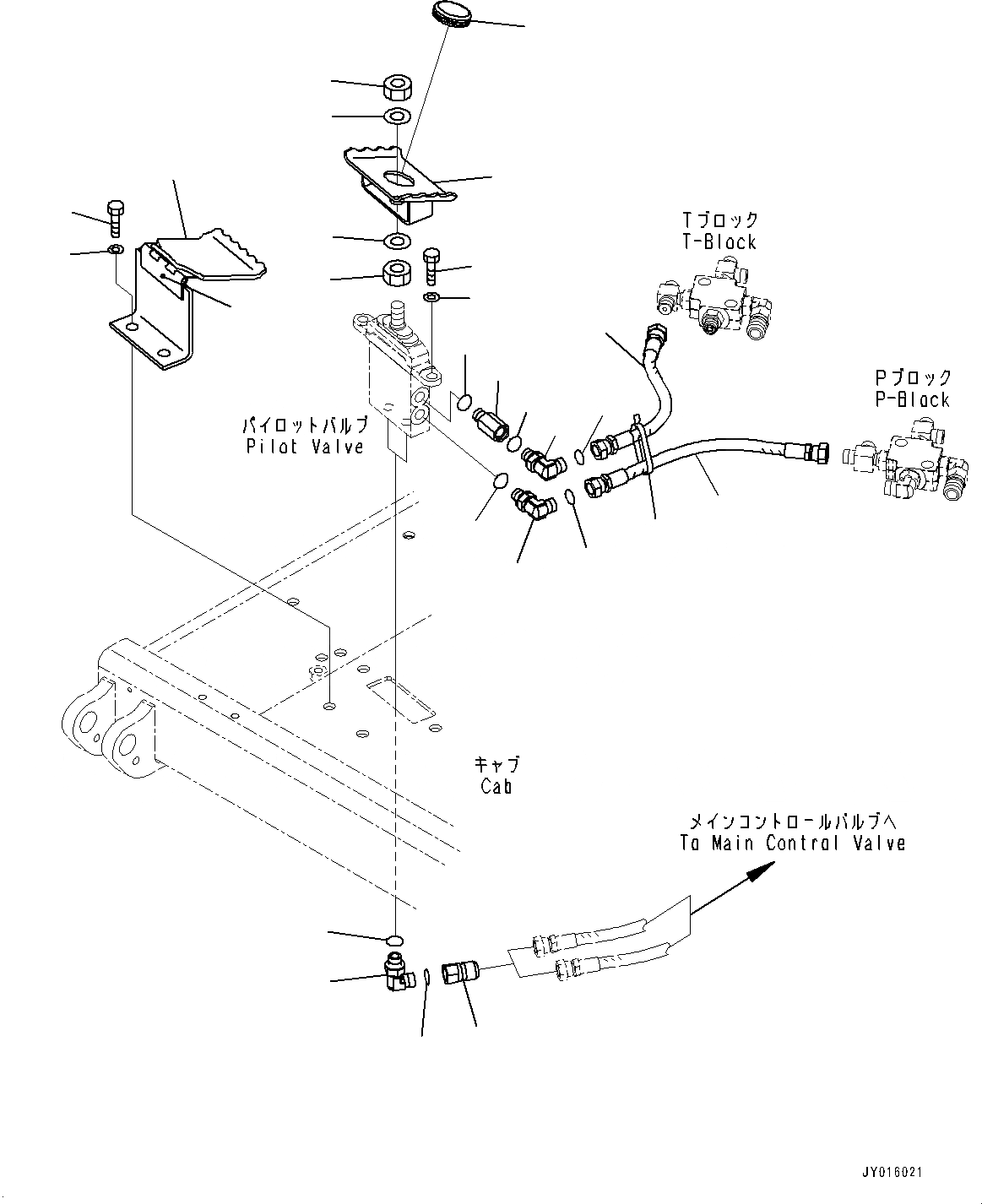 Tブロック
T-Block

Pブロック
P-Block

パイロットバルブ
Pilot Valve

キャブ
Cab

メインコントロールバルブへ
To Main Control Valve

JY016021