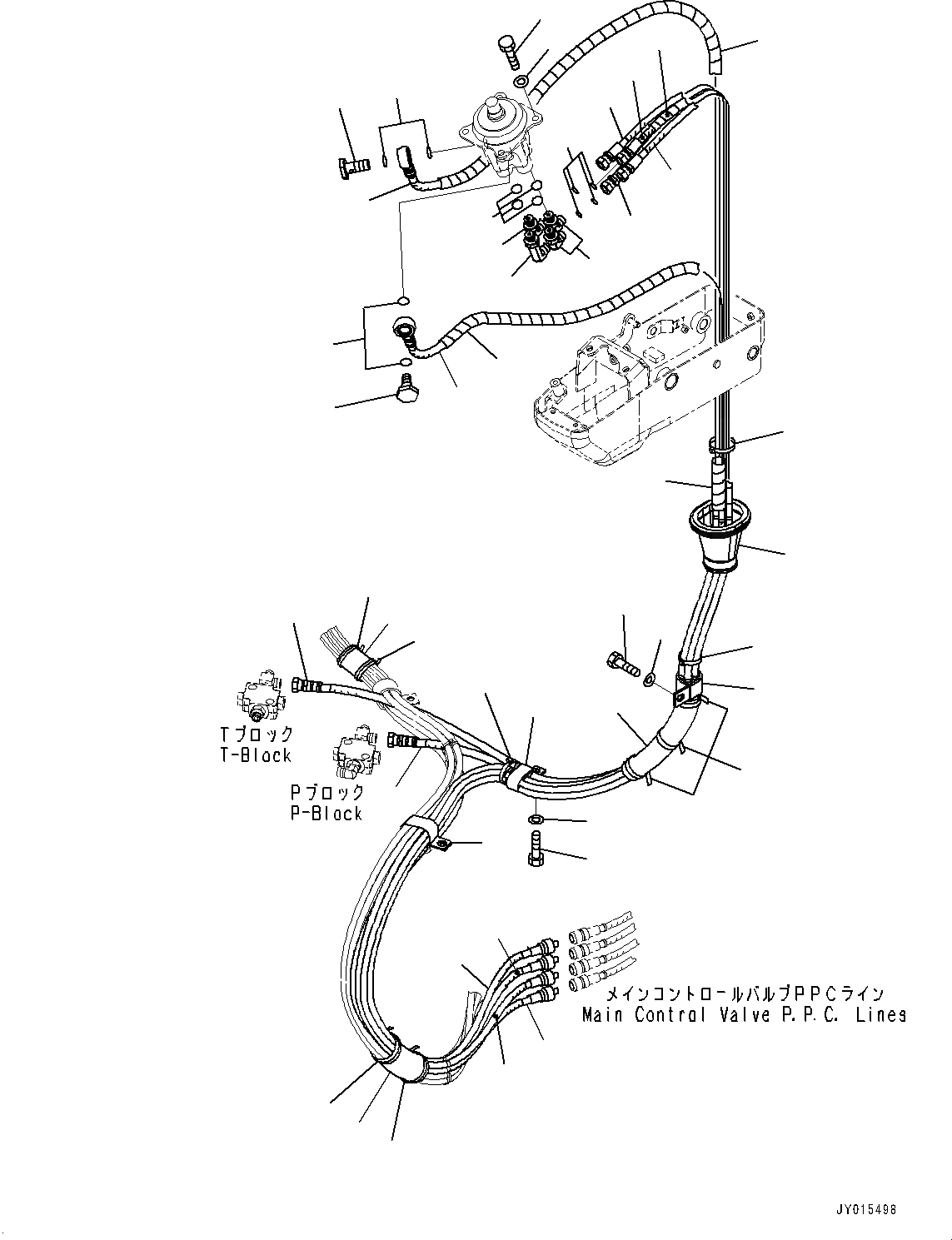 Tブロック
T-Block

Pブロック
P-Block

メインコントロールバルブPPCライン
Main Control Valve P.P.C. Lines

JY015498