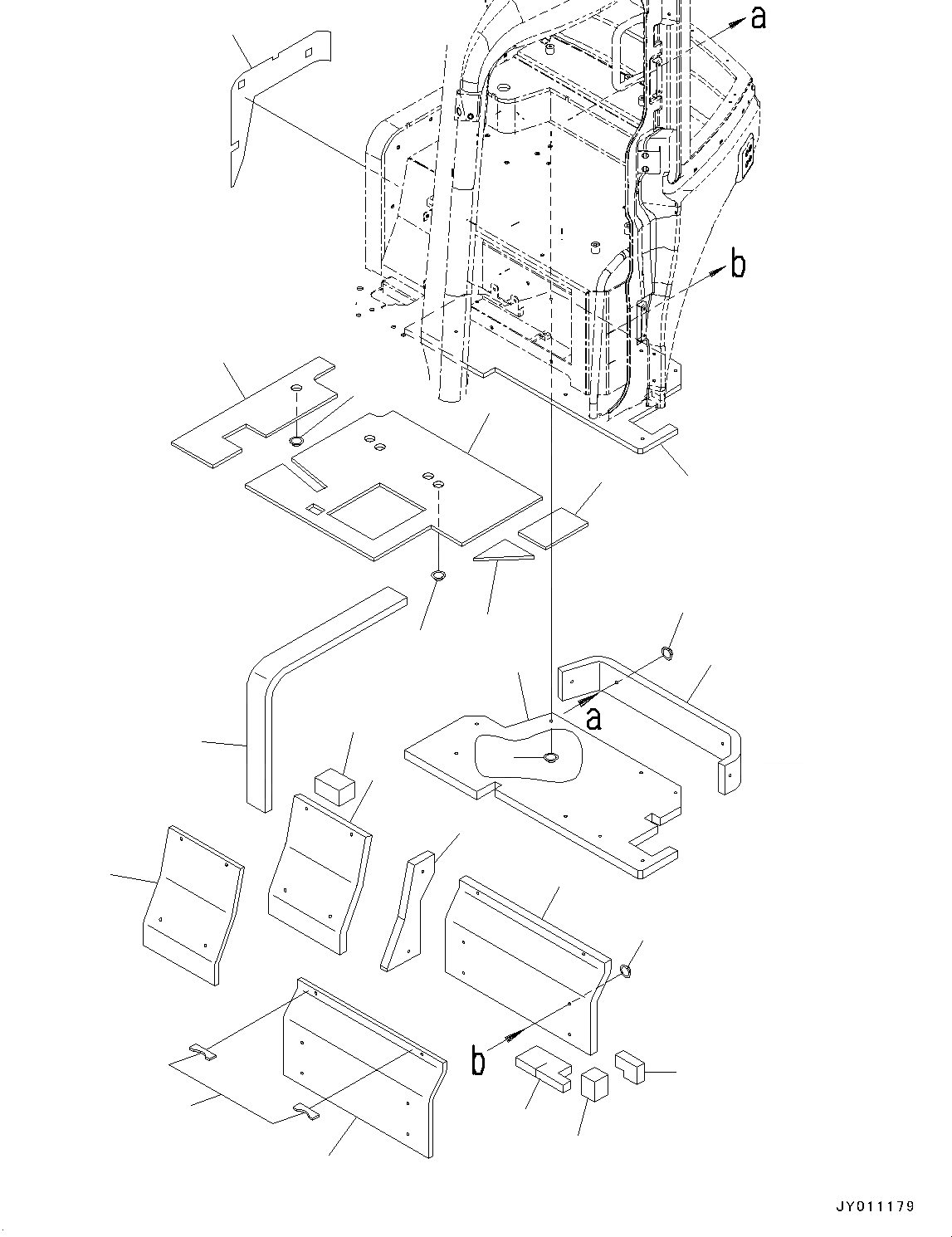 a

b

a

b

JY011179