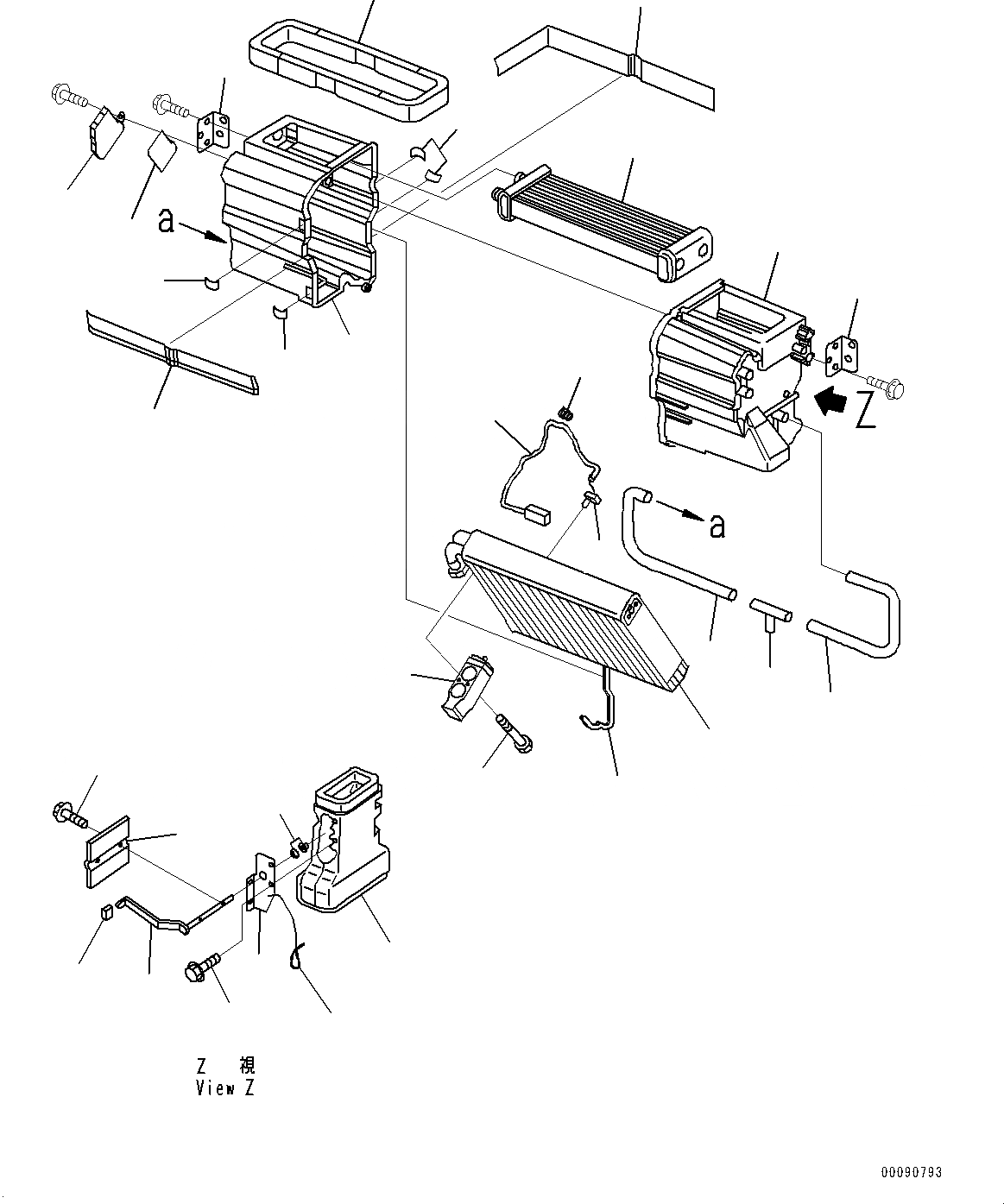 a

Z

a

Z 視
View Z

00090793