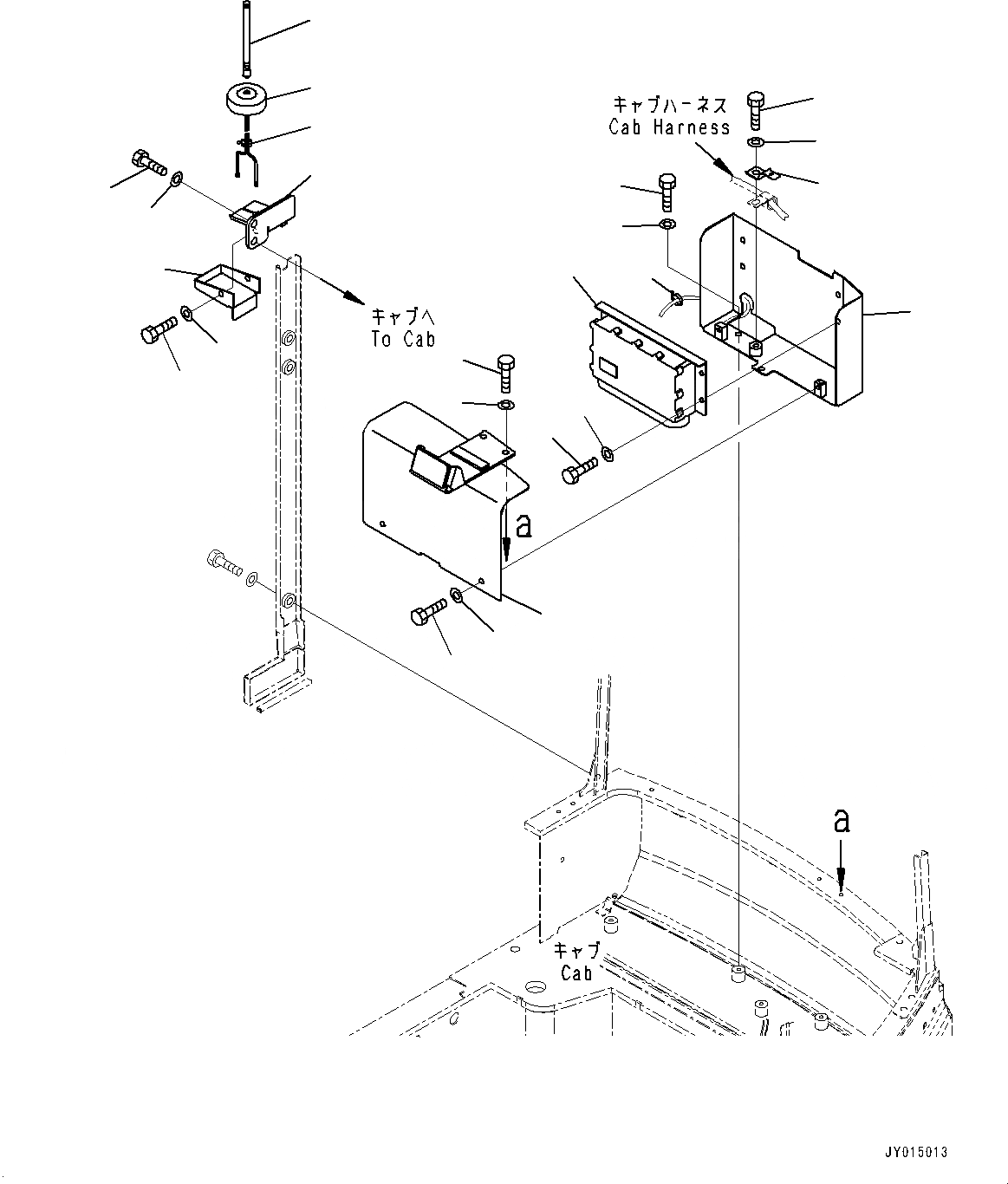 キャブハーネス
Cab Harness

キャブへ
To Cab

a

a

キャブ
Cab

JY015013