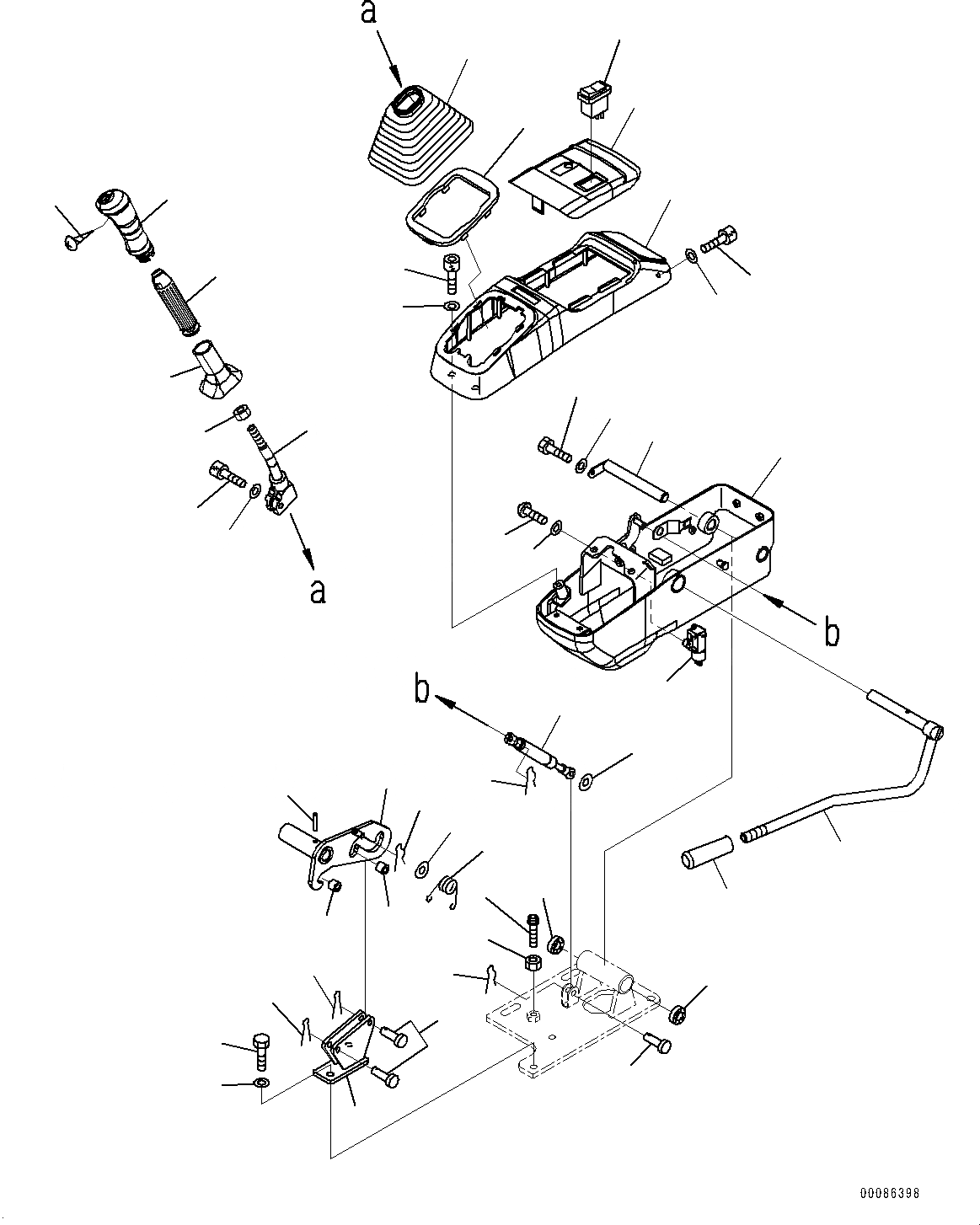 a
a
b
b
00086398