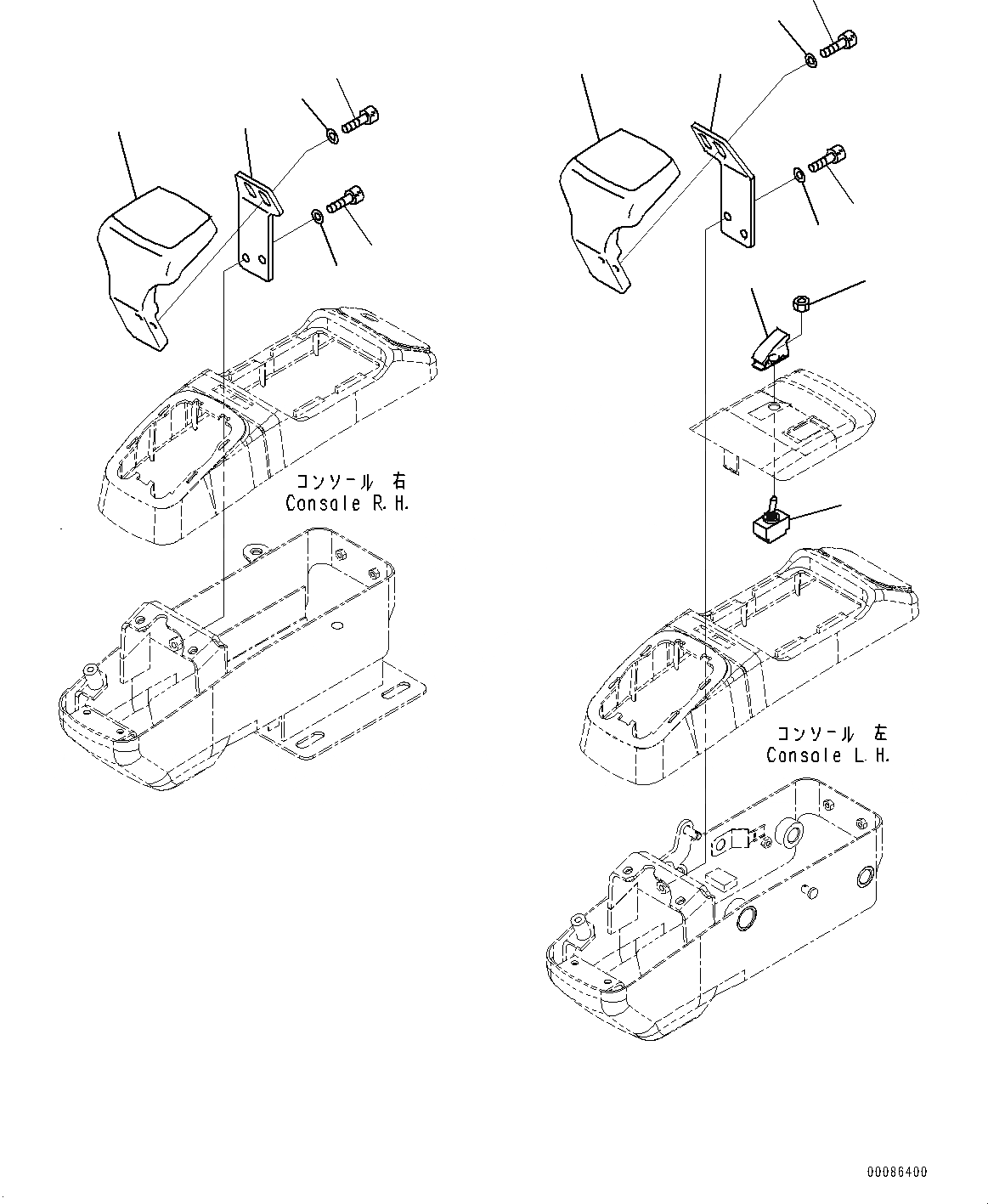 コンソール 右
Console R.H.

コンソール 左
Console L.H.

00086400