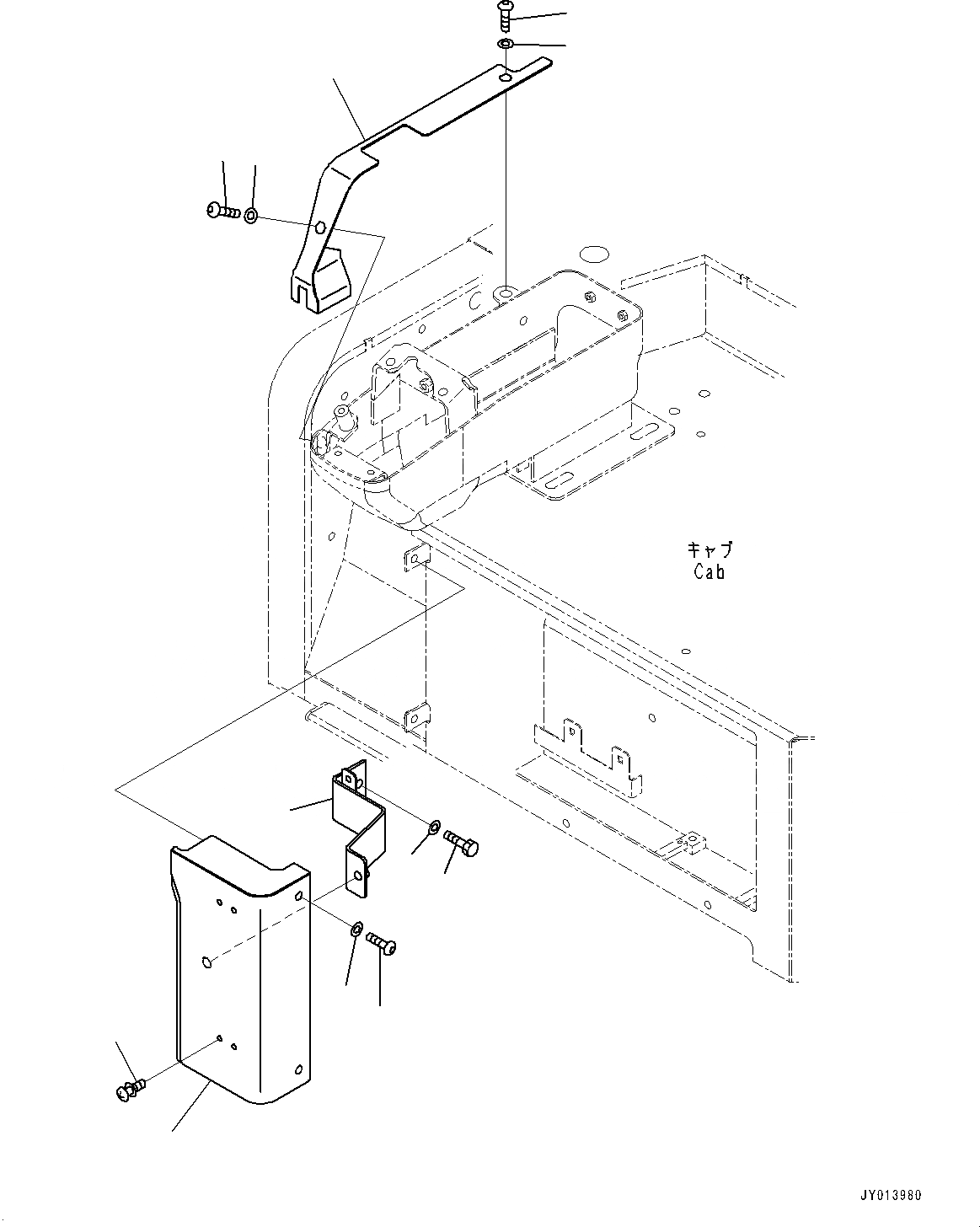 キャブ
Cab

JY013980