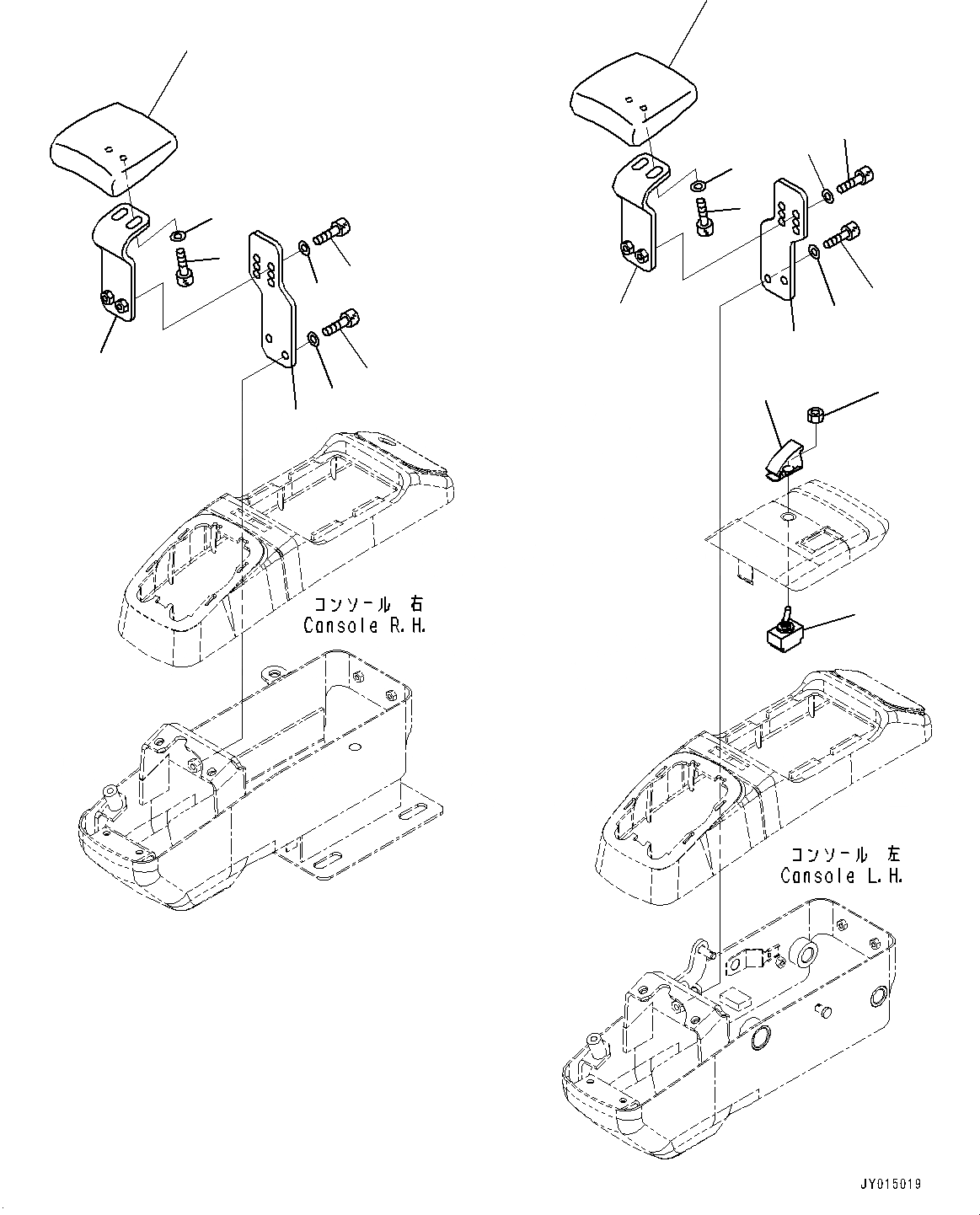 コンソール 右
Console R.H.

コンソール 左
Console L.H.

JY015019